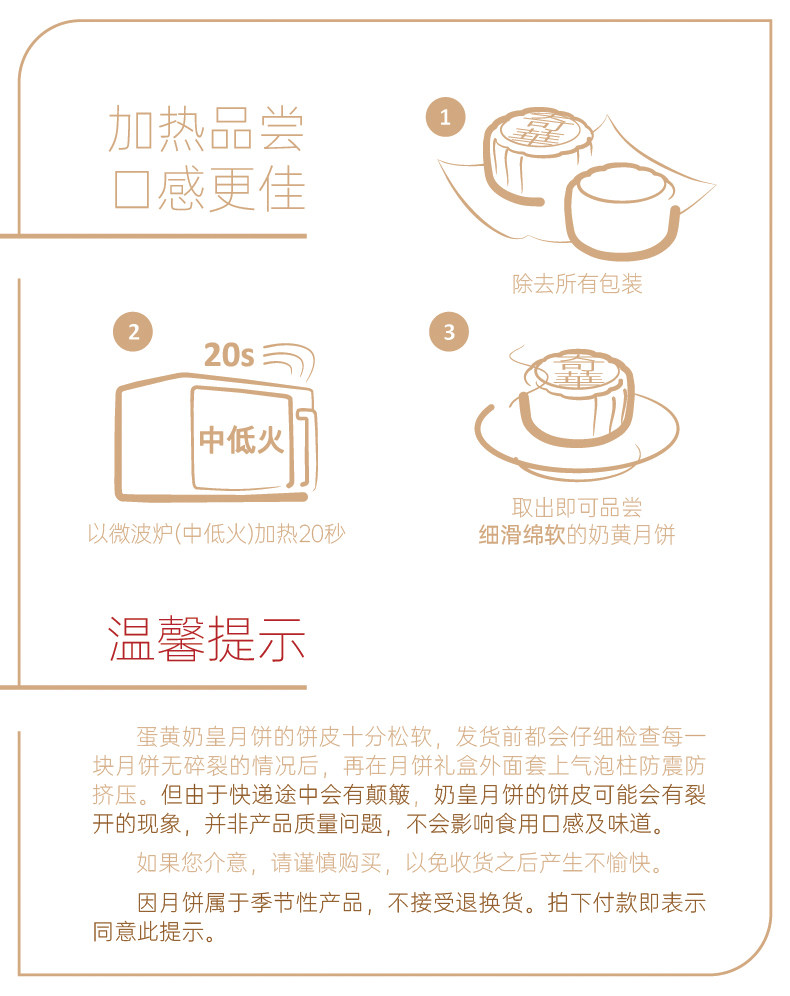 加热品尝
口感更佳

1

奇華

除去所有包装

2

20s

中低火

以微波炉(中低火)加热20秒

3

奇華

取出即可品尝
细滑绵软的奶黄月饼

温馨提示

蛋黄奶皇月饼的饼皮十分松软，发货前都会仔细检查每一块月饼无碎裂的情况后，再在月饼礼盒外面套上气泡柱防震防挤压。但由于快递途中会有颠簸，奶皇月饼的饼皮可能会有裂开的现象，并非产品质量问题，不会影响食用口感及味道。

如果您介意，请谨慎购买，以免收货之后产生不愉快。

因月饼属于季节性产品，不接受退换货。拍下付款即表示同意此提示。