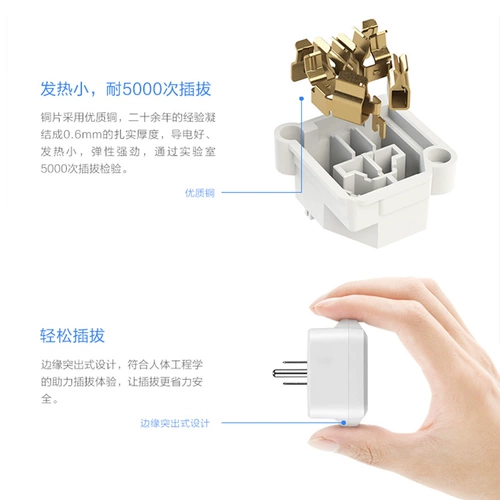 发热小，耐5000次插拔

铜片采用优质铜，二十余年的经验凝结成0.6mm的扎实厚度，导电好、发热小，弹性强劲，通过实验室5000次插拔检验。

优质铜

轻松插拔

边缘突出式设计，符合人体工程学的助力插拔体验，让插拔更省力安全。

边缘突出式设计