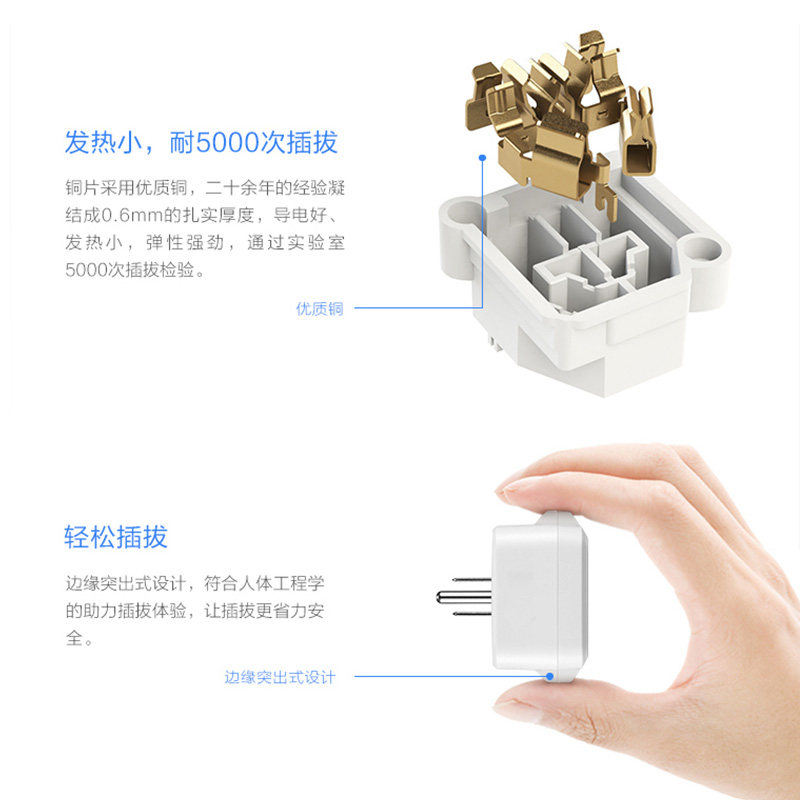 发热小，耐5000次插拔

铜片采用优质铜，二十余年的经验凝结成0.6mm的扎实厚度，导电好、发热小，弹性强劲，通过实验室5000次插拔检验。

优质铜

轻松插拔

边缘突出式设计，符合人体工程学的助力插拔体验，让插拔更省力安全。

边缘突出式设计