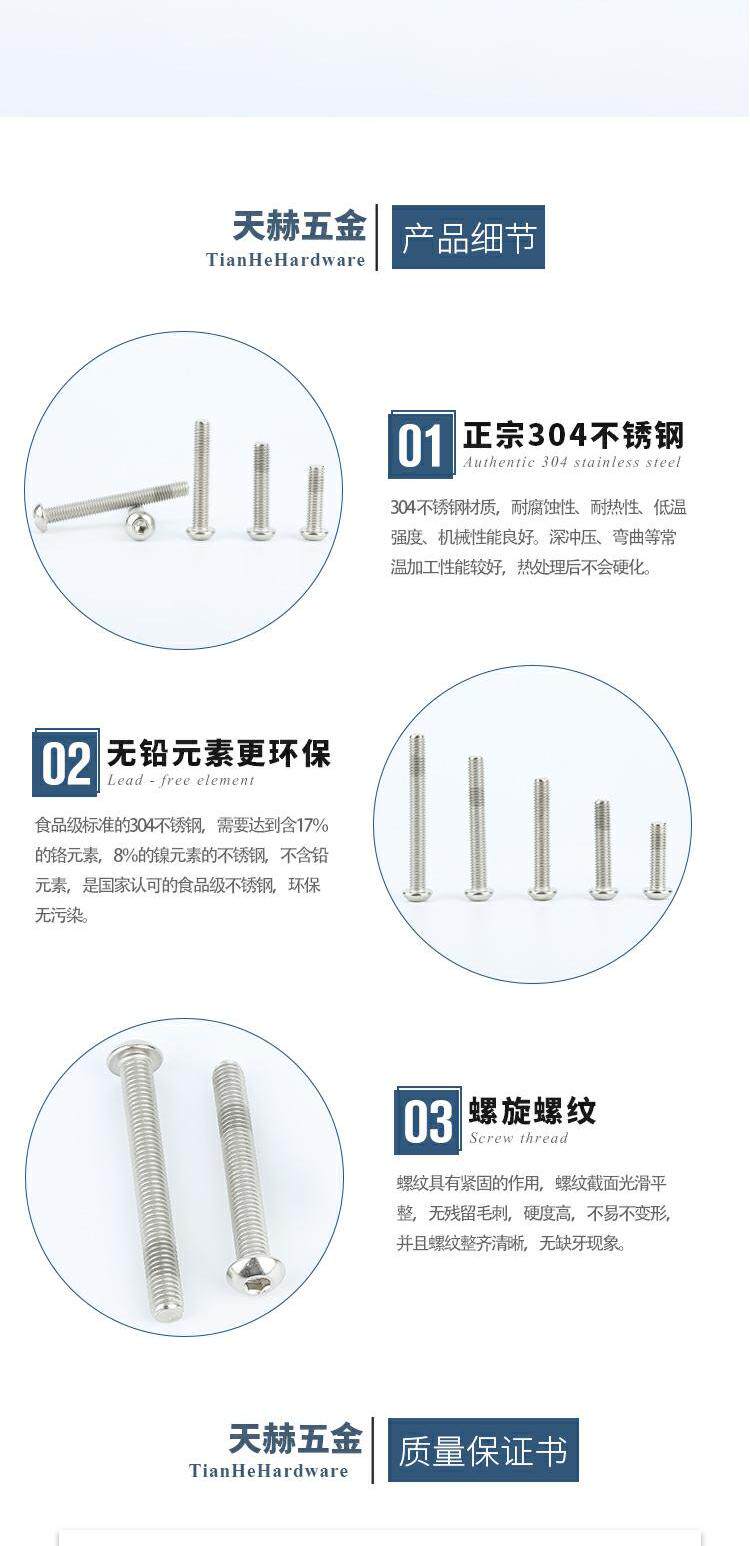 天赫五金
TianHeHardware
产品细节

01 正宗304不锈钢
Authentic 304 stainless steel

304不锈钢材质，耐腐蚀性、耐热性、低温强度、机械性能良好。深冲压、弯曲等常温加工性能较好，热处理后不会硬化。

02 无铅元素更环保
Lead - free element

食品级标准的304不锈钢，需要达到含17%的铬元素，8%的镍元素的不锈钢，不含铅元素，是国家认可的食品级不锈钢，环保无污染。

03 螺旋螺纹
Screw thread

螺纹具有紧固的作用，螺纹截面光滑平整，无残留毛刺，硬度高，不易不变形，并且螺纹整齐清晰，无缺牙现象。

天赫五金
TianHeHardware
质量保证书