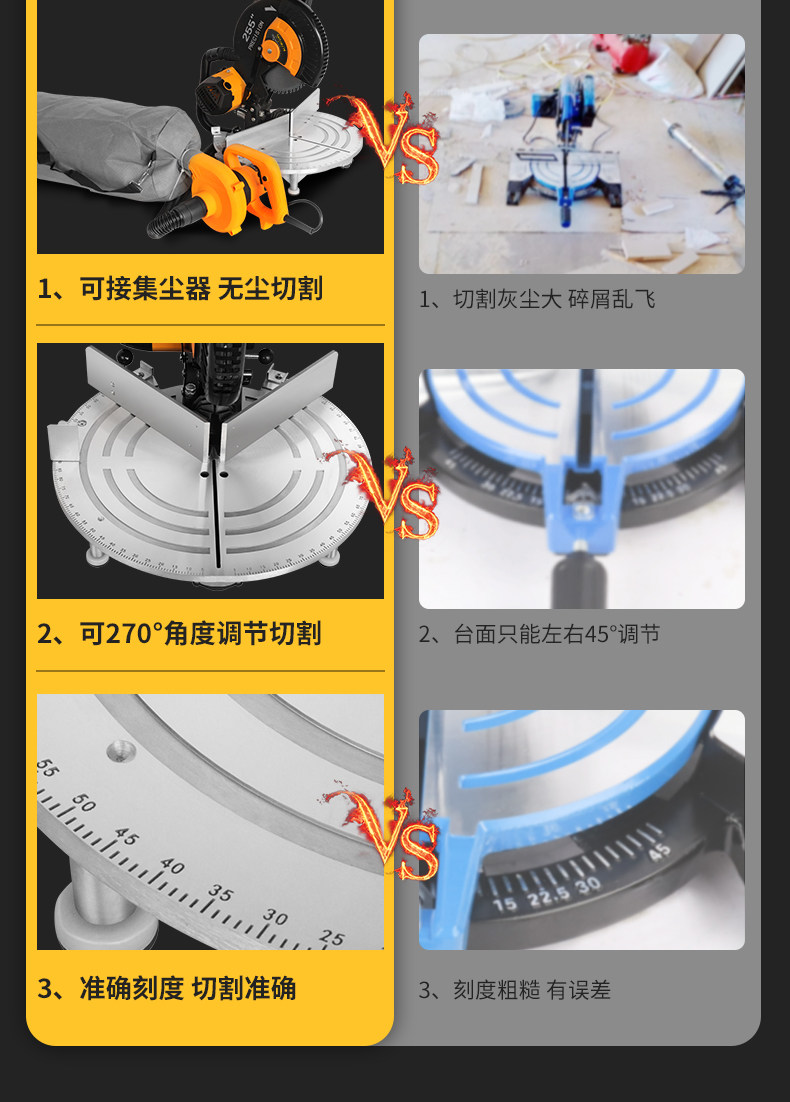 255°

VS

1、可接集尘器 无尘切割

1、切割灰尘大 碎屑乱飞

VS

2、可270°角度调节切割

2、台面只能左右45°调节

55 50 45 40 35 30 25

VS

15 22.5 30 45

3、准确刻度 切割准确

3、刻度粗糙 有误差