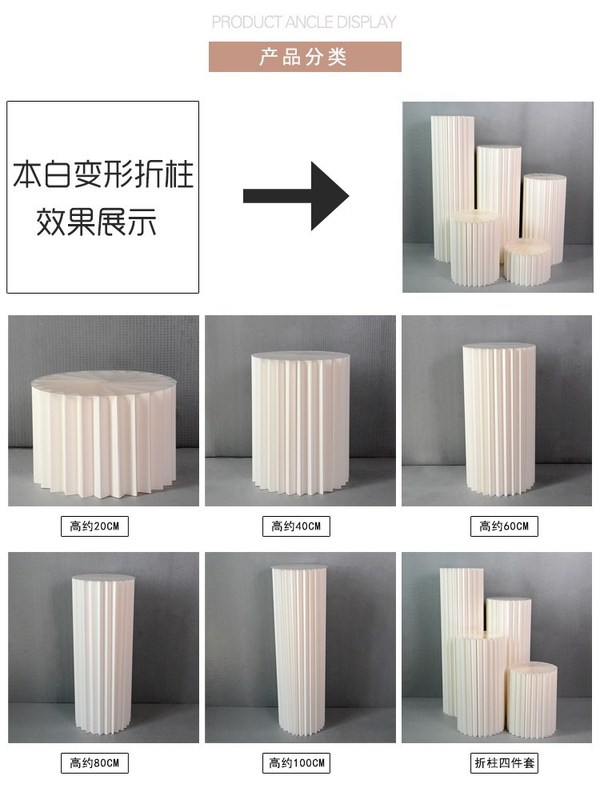 PRODUCT ANCLE DISPLAY

产品分类

本白变形折柱
效果展示

高约20CM

高约40CM

高约60CM

高约80CM

高约100CM

折柱四件套