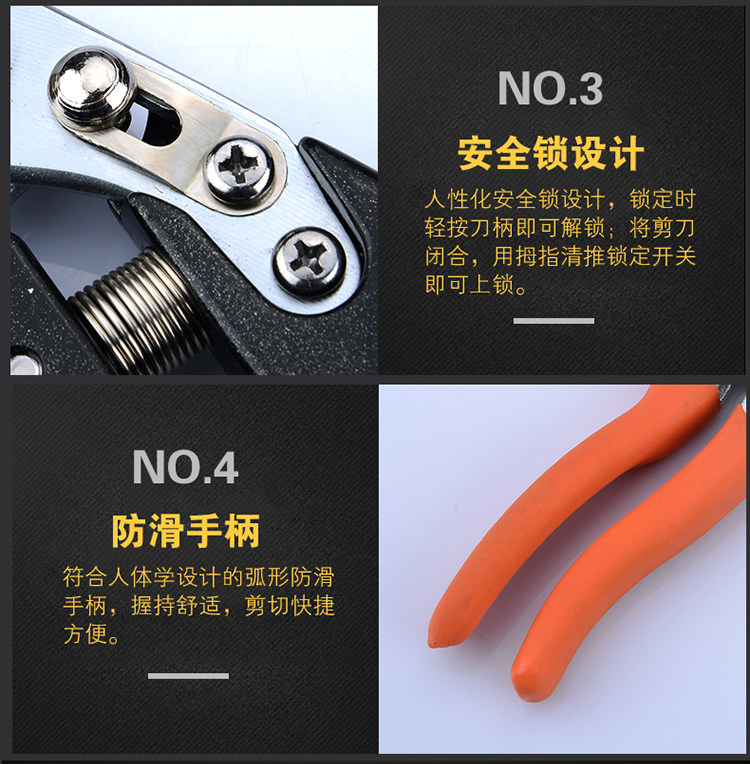 NO.3

安全锁设计

人性化安全锁设计，锁定时轻按刀柄即可解锁；将剪刀闭合，用拇指清推锁定开关即可上锁。

NO.4

防滑手柄

符合人体学设计的弧形防滑手柄，握持舒适，剪切快捷方便。