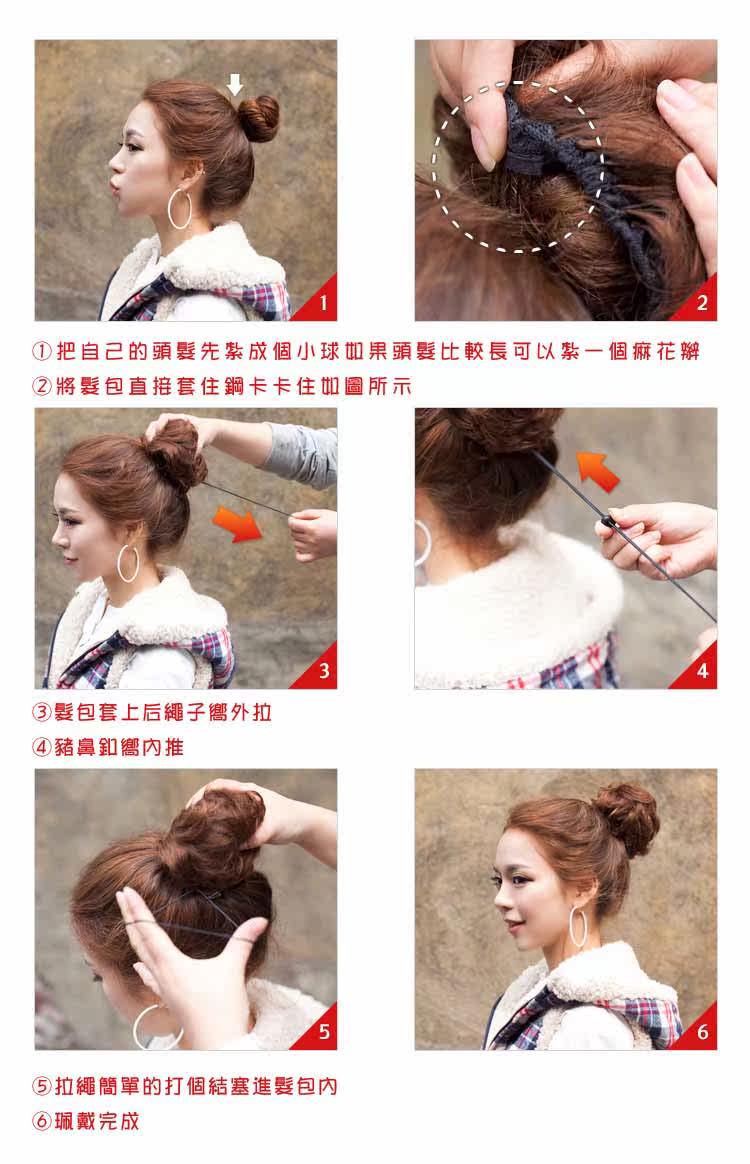 1

2

①把自己的頭髮先紮成個小球如果頭髮比較長可以紮一個麻花辮
②將髮包直接套住鋼卡卡住如圖所示

3

4

③髮包套上后繩子嚮外拉
④豬鼻釦嚮內推

5

6

⑤拉繩簡單的打個結塞進髮包內
⑥珮戴完成