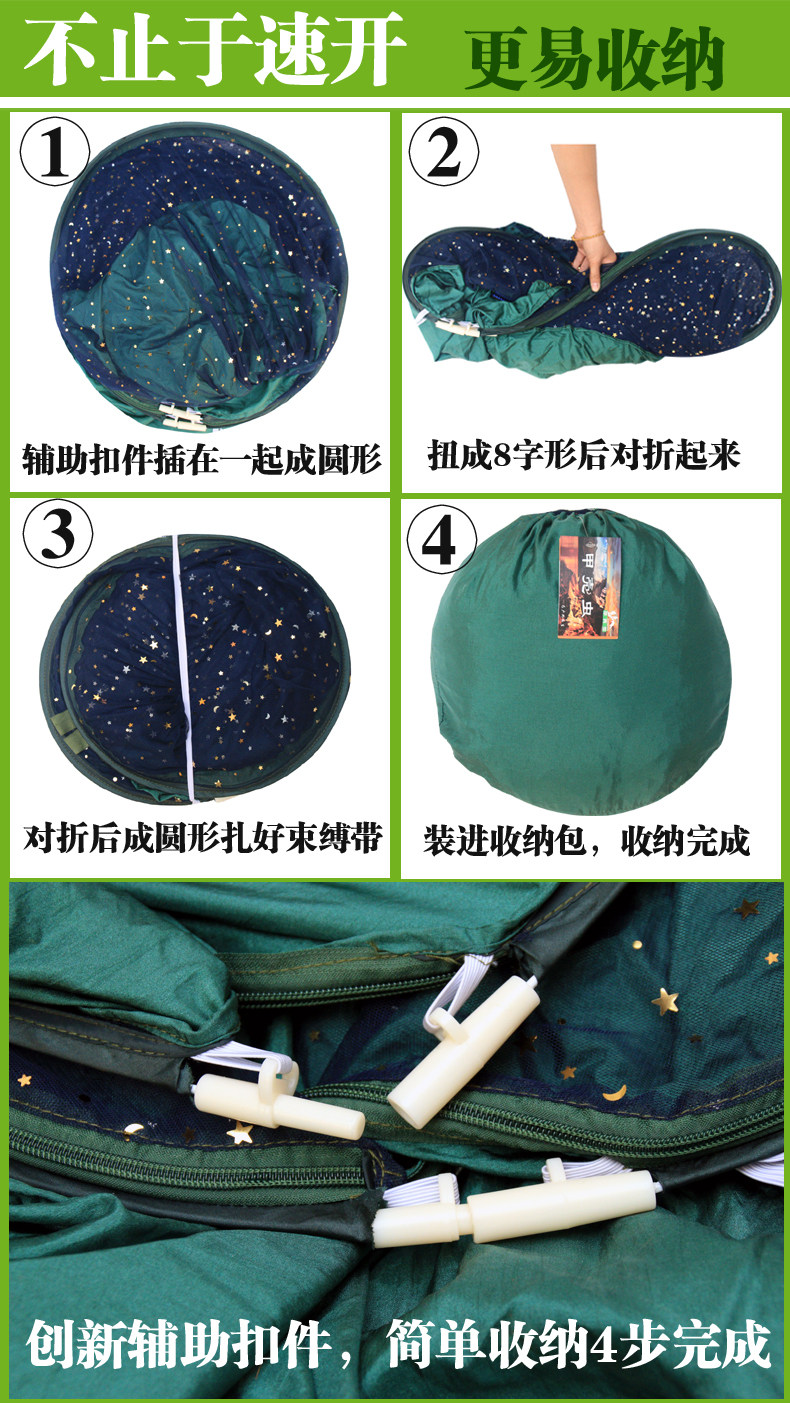 不止于速开 更易收纳

①
辅助扣件插在一起成圆形

②
扭成8字形后对折起来

③
对折后成圆形扎好束缚带

④
甲壳虫
装进收纳包，收纳完成

创新辅助扣件，简单收纳4步完成