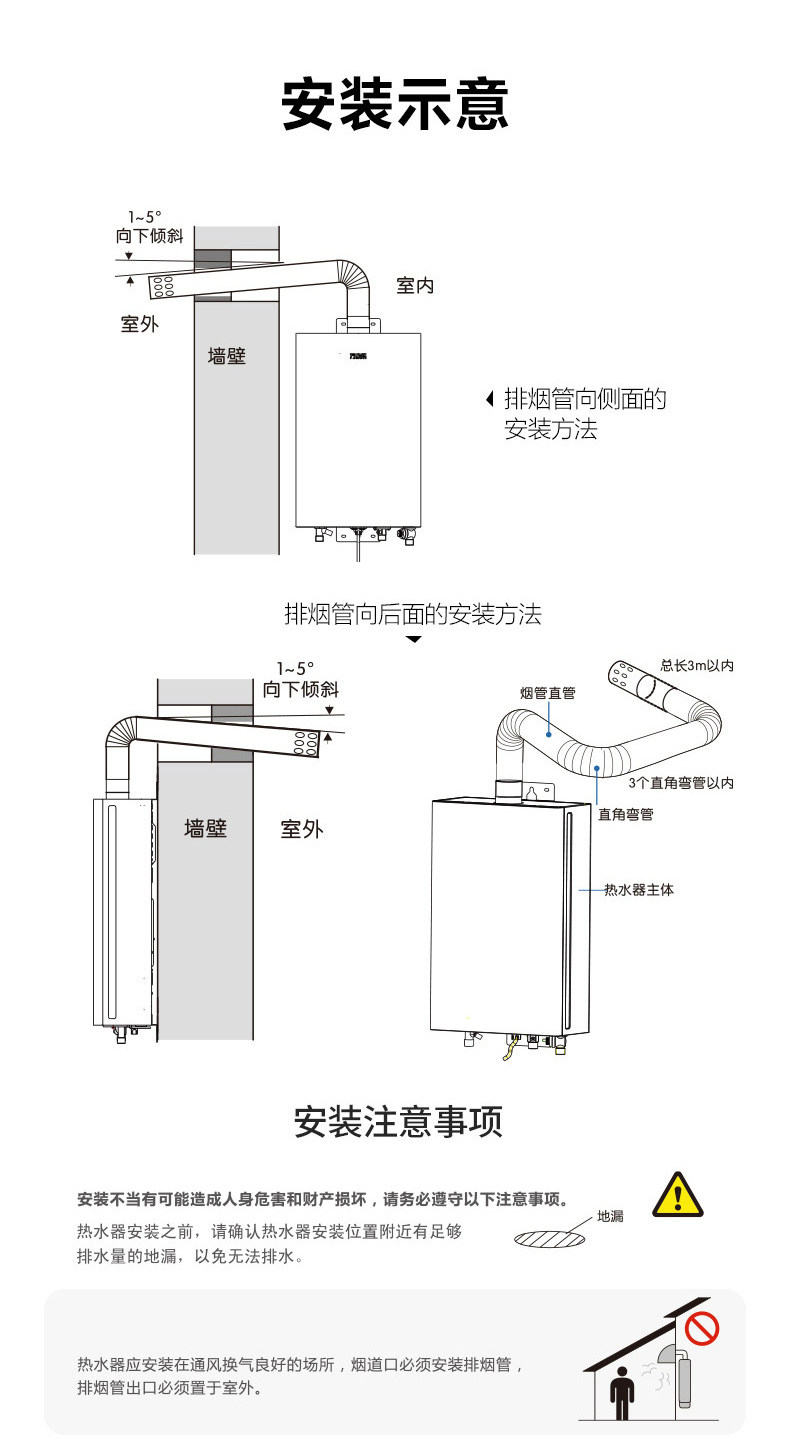 安装示意

1~5°
向下倾斜

室内

室外

墙壁

排烟管向侧面的安装方法

排烟管向后面的安装方法

1~5°
向下倾斜

墙壁

室外

总长3m以内

烟管直管

3个直角弯管以内

直角弯管

热水器主体

安装注意事项

安装不当有可能造成人身危害和财产损坏，请务必遵守以下注意事项。

热水器安装之前，请确认热水器安装位置附近有足够排水量的地漏，以免无法排水。

地漏

热水器应安装在通风换气良好的场所，烟道口必须安装排烟管，排烟管出口必须置于室外。