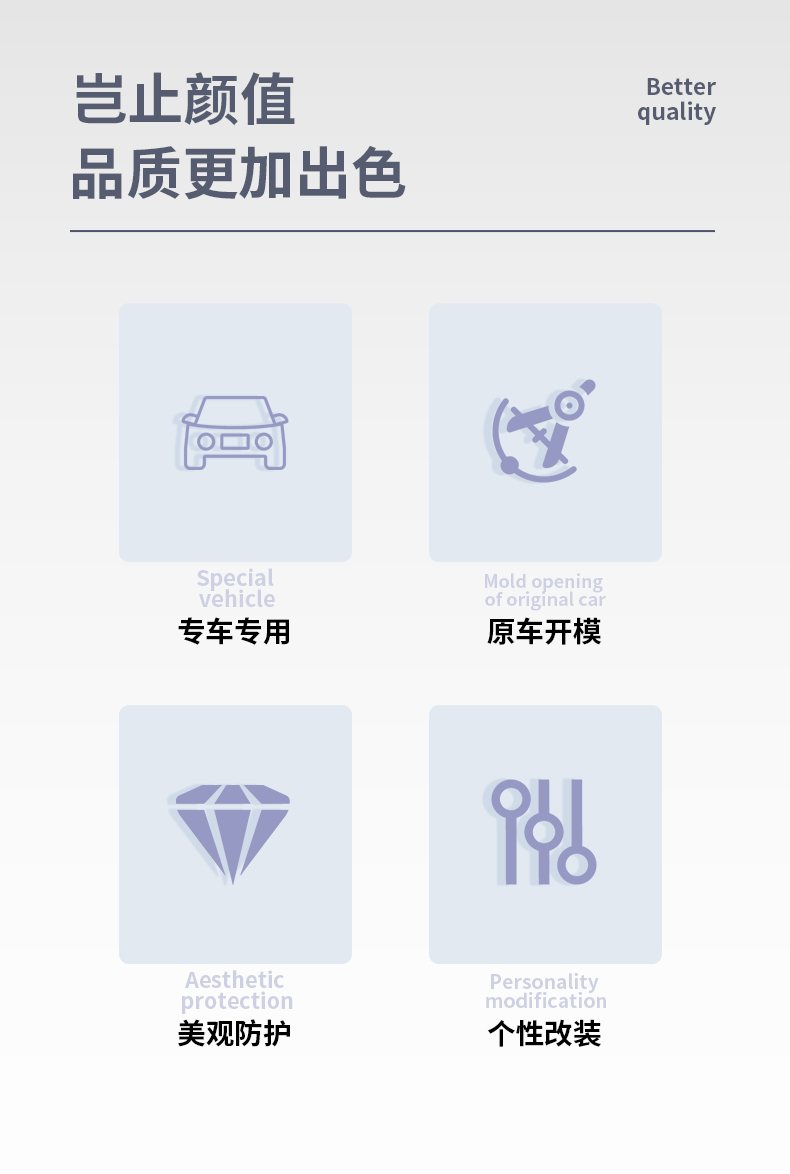 岂止颜值
品质更加出色

Better
quality

Special
vehicle
专车专用

Mold opening
of original car
原车开模

Aesthetic
protection
美观防护

Personality
modification
个性改装