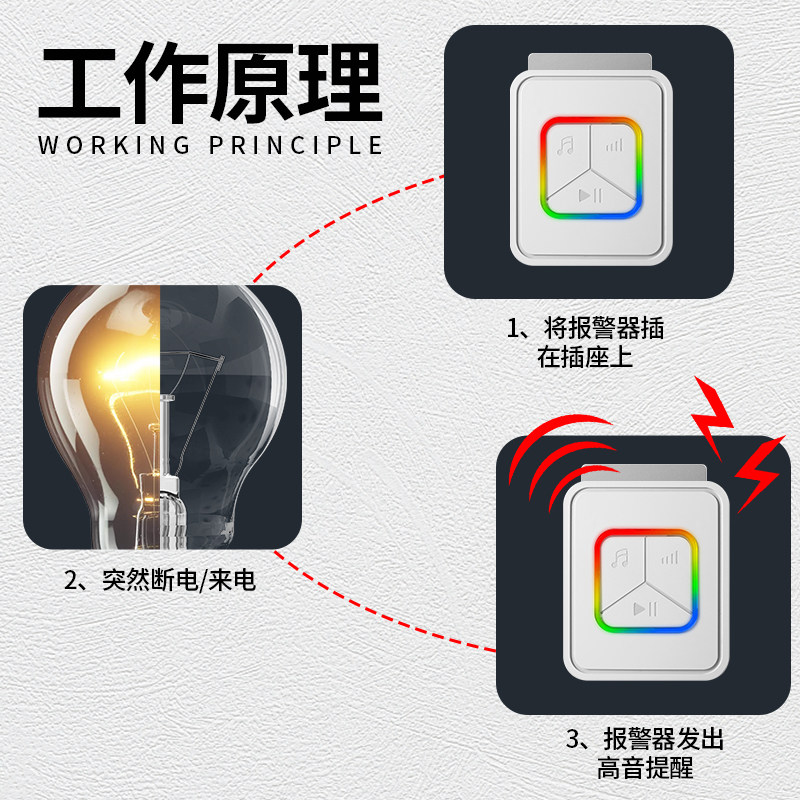 工作原理
WORKING PRINCIPLE

1、将报警器插在插座上

2、突然断电/来电

3、报警器发出高音提醒