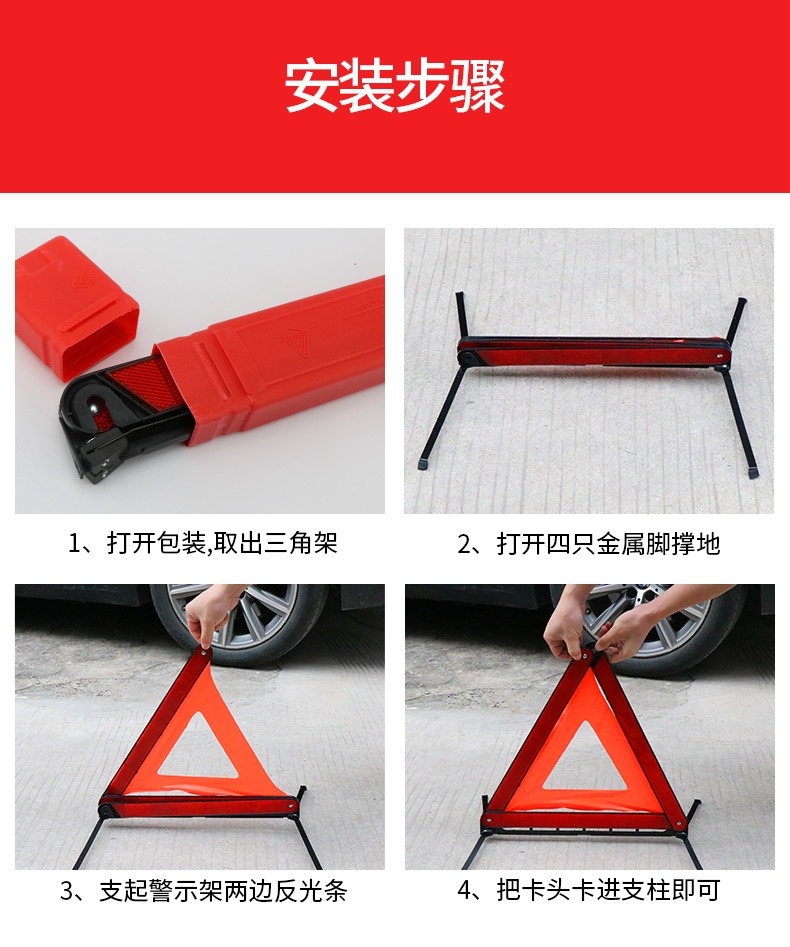 安装步骤

1、打开包装,取出三角架

2、打开四只金属脚撑地

3、支起警示架两边反光条

4、把卡头卡进支柱即可