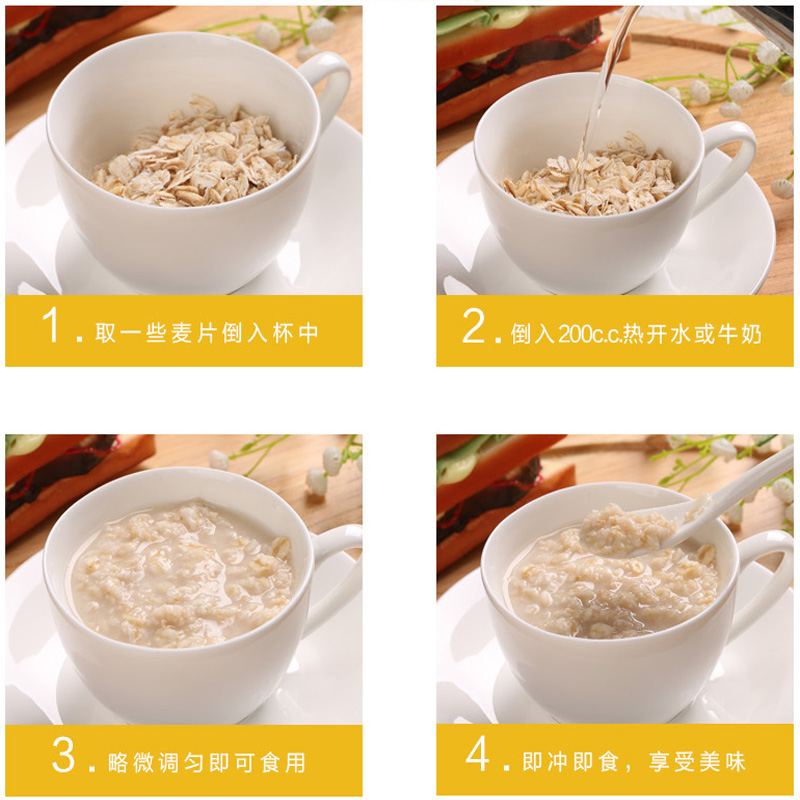 1. 取一些麦片倒入杯中

2. 倒入200c.c.热开水或牛奶

3. 略微调匀即可食用

4. 即冲即食，享受美味