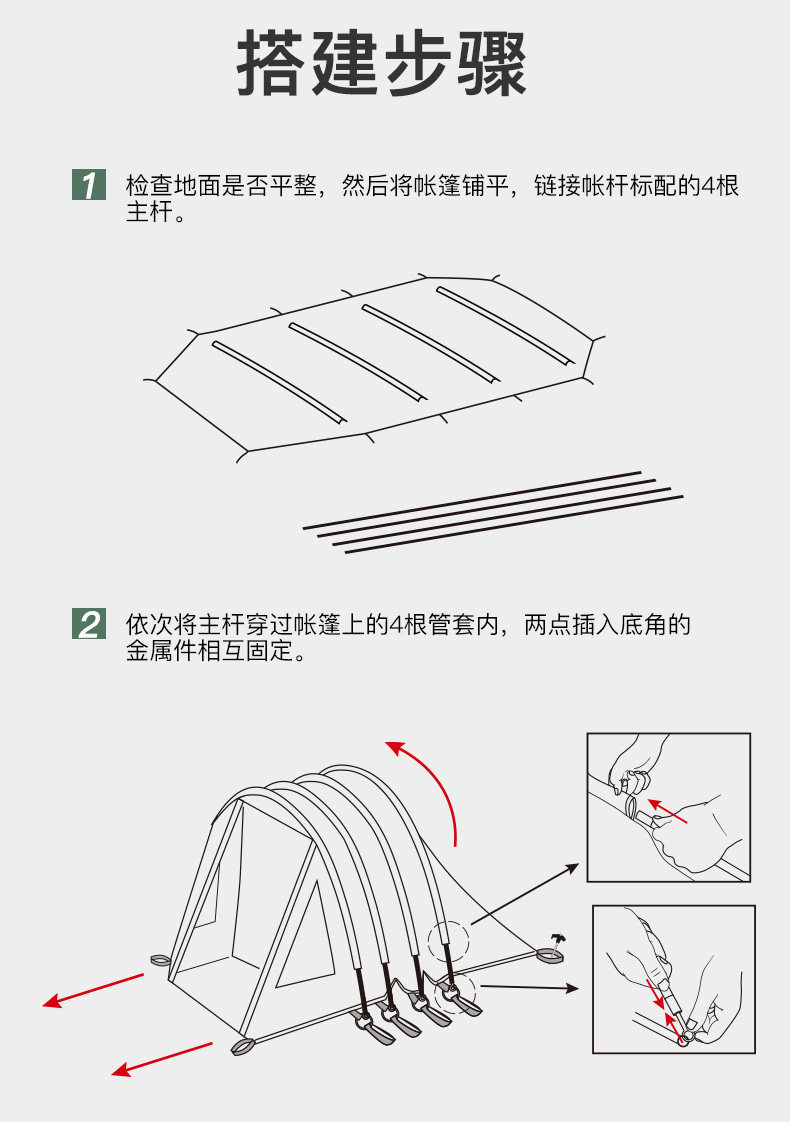 搭建步骤

1 检查地面是否平整，然后将帐篷铺平，链接帐杆标配的4根主杆。

2 依次将主杆穿过帐篷上的4根管套内，两点插入底角的金属件相互固定。