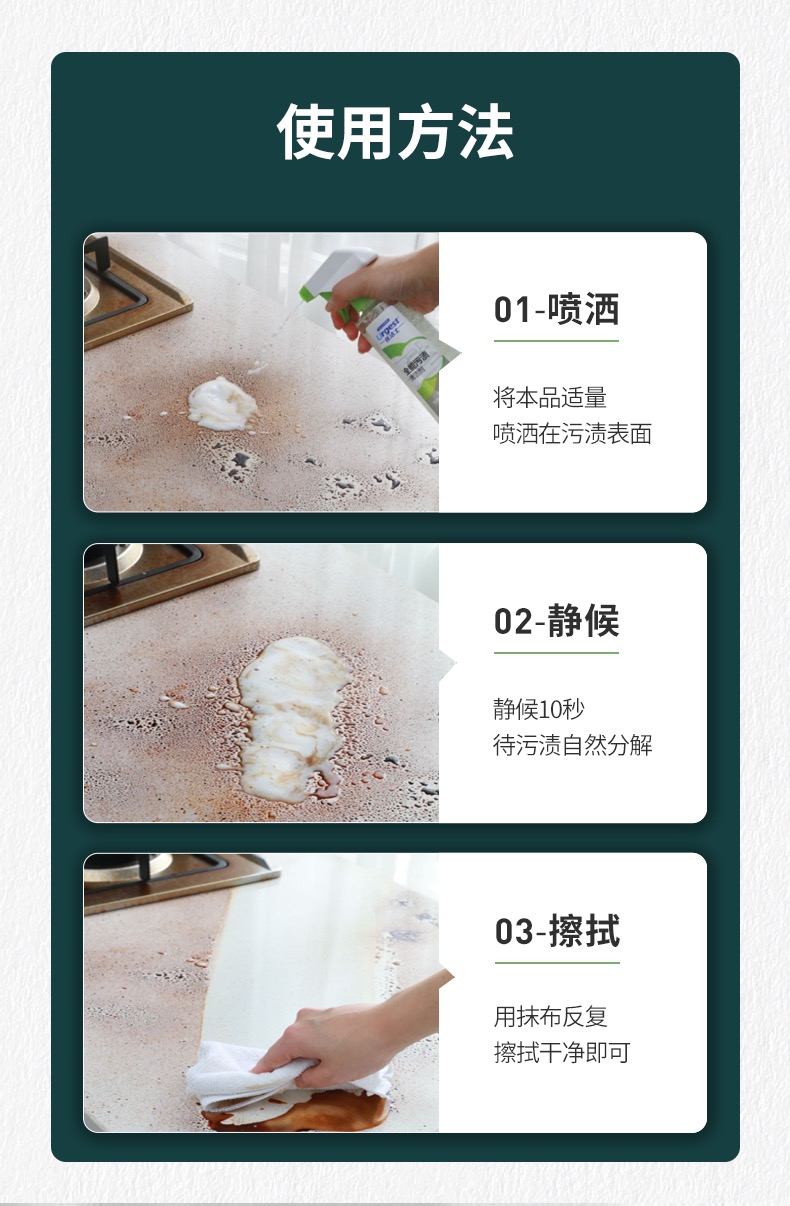 使用方法

01-喷洒

将本品适量
喷洒在污渍表面

02-静候

静候10秒
待污渍自然分解

03-擦拭

用抹布反复
擦拭干净即可