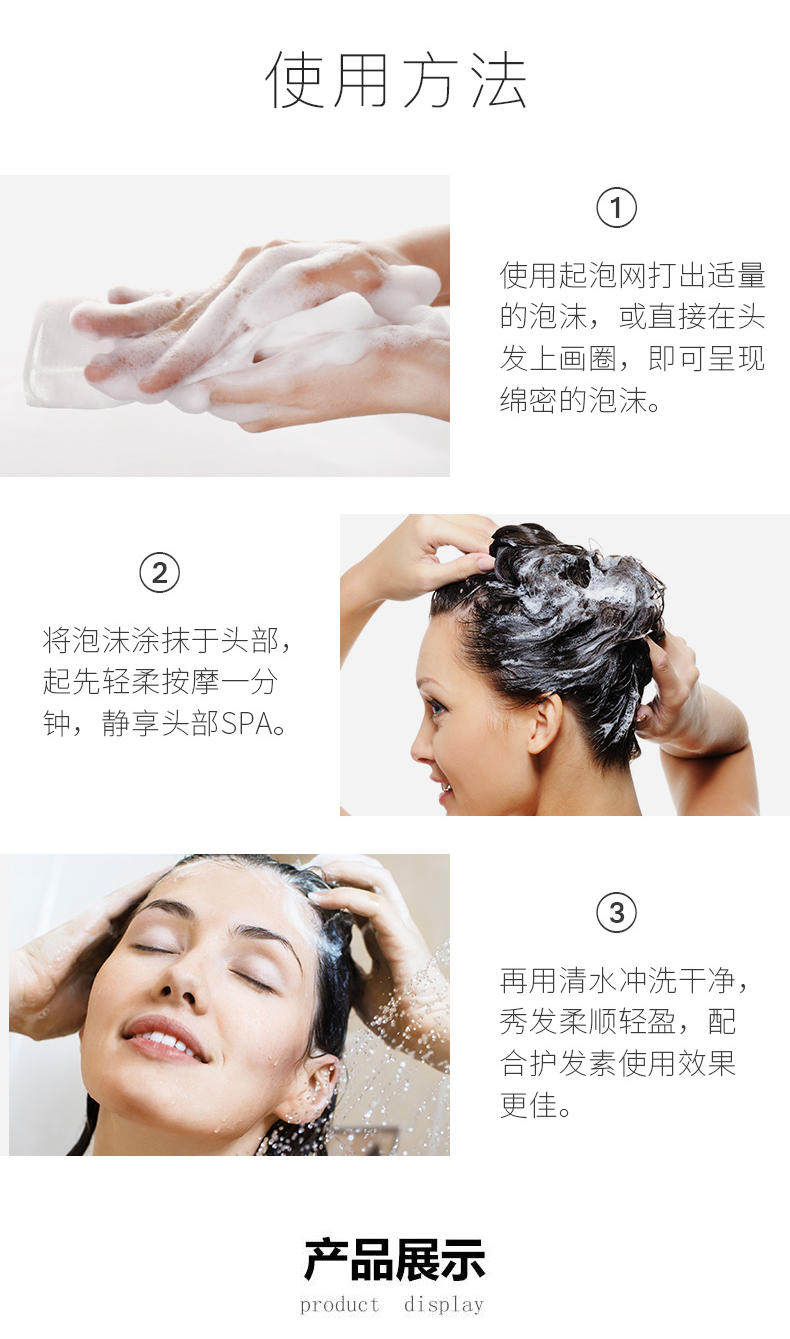 使用方法

①

使用起泡网打出适量的泡沫，或直接在头发上画圈，即可呈现绵密的泡沫。

②

将泡沫涂抹于头部，起先轻柔按摩一分钟，静享头部SPA。

③

再用清水冲洗干净，秀发柔顺轻盈，配合护发素使用效果更佳。

产品展示

product display