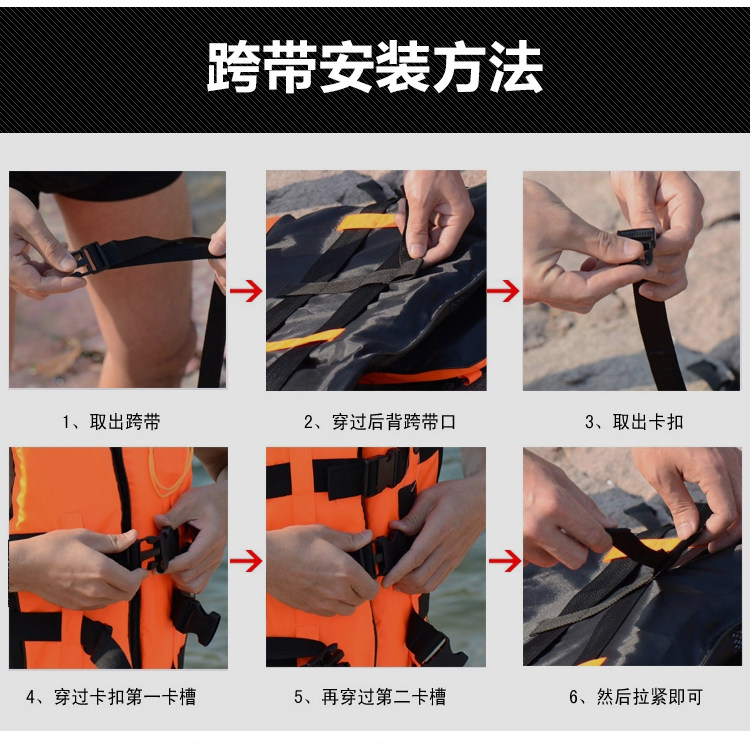 跨带安装方法

1、取出跨带

2、穿过后背跨带口

3、取出卡扣

4、穿过卡扣第一卡槽

5、再穿过第二卡槽

6、然后拉紧即可