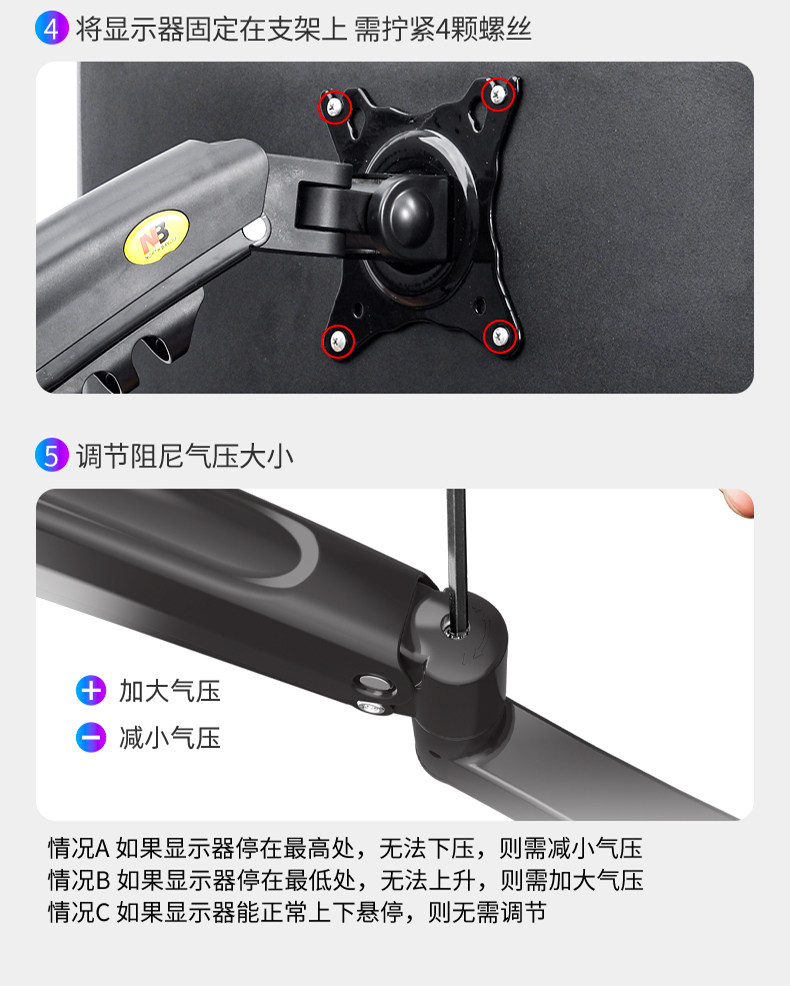 4 将显示器固定在支架上 需拧紧4颗螺丝

NB

5 调节阻尼气压大小

+ 加大气压

− 减小气压

情况A 如果显示器停在最高处，无法下压，则需减小气压
情况B 如果显示器停在最低处，无法上升，则需加大气压
情况C 如果显示器能正常上下悬停，则无需调节