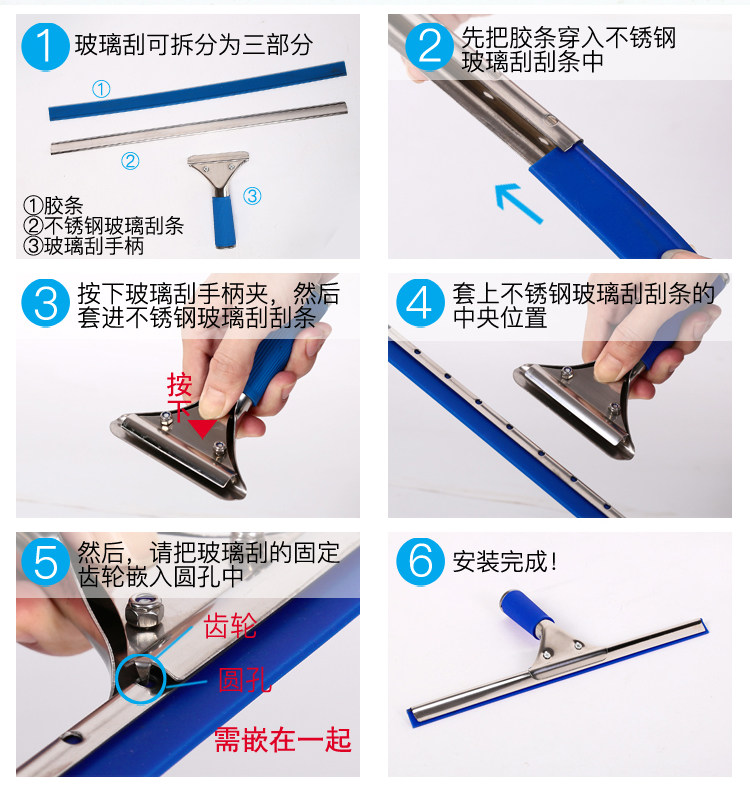 1 玻璃刮可拆分为三部分

①

②

③

①胶条
②不锈钢玻璃刮条
③玻璃刮手柄

2 先把胶条穿入不锈钢玻璃刮刮条中

3 按下玻璃刮手柄夹，然后套进不锈钢玻璃刮刮条

按下

4 套上不锈钢玻璃刮刮条的中央位置

5 然后，请把玻璃刮的固定齿轮嵌入圆孔中

齿轮

圆孔

需嵌在一起

6 安装完成！