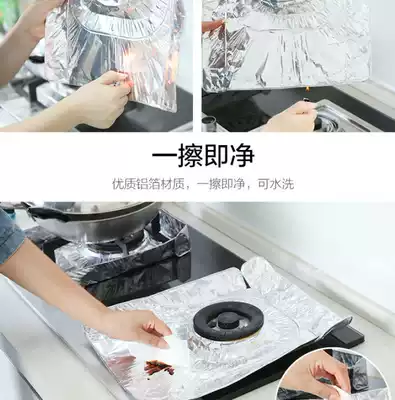 一擦即净

优质铝箔材质，一擦即净，可水洗