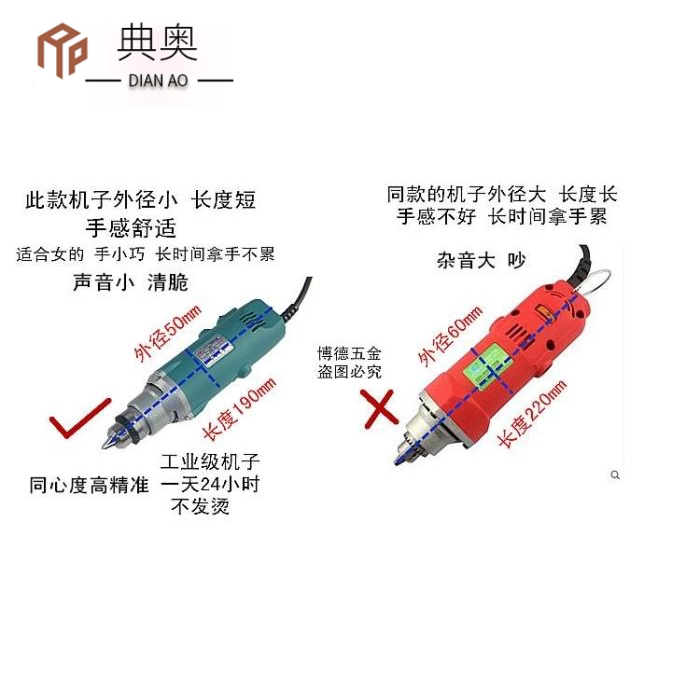 典奥
DIAN AO

此款机子外径小 长度短
手感舒适
适合女的 手小巧 长时间拿手不累
声音小 清脆

外径50mm
长度190mm

同心度高精准

工业级机子
一天24小时
不发烫

同款的机子外径大 长度长
手感不好 长时间拿手累

杂音大 吵

博德五金
盗图必究

外径60mm
长度220mm