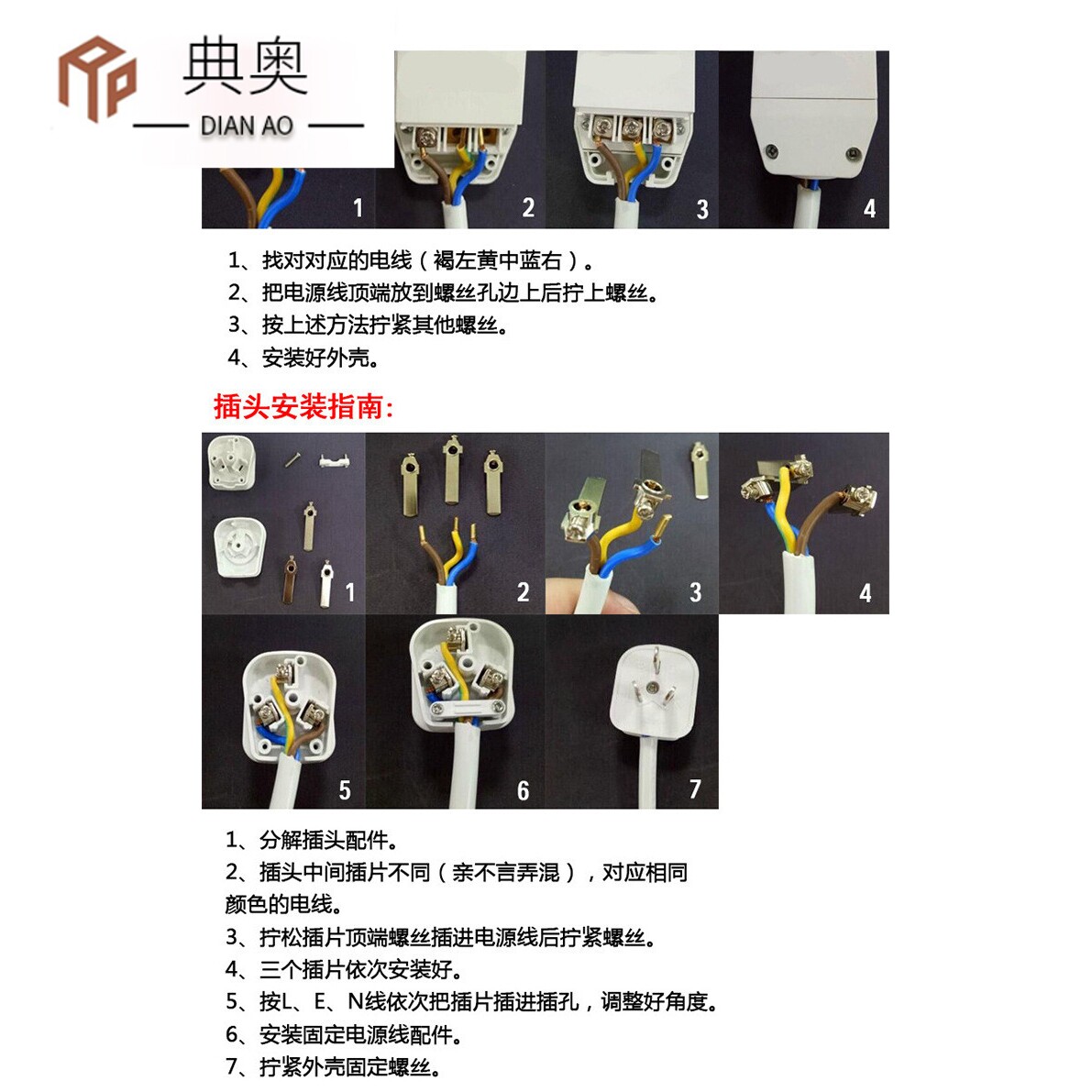 典奥
DIAN AO

1 2 3 4

1、找对对应的电线（褐左黄中蓝右）。
2、把电源线顶端放到螺丝孔边上后拧上螺丝。
3、按上述方法拧紧其他螺丝。
4、安装好外壳。

插头安装指南:

1 2 3 4
5 6 7

1、分解插头配件。
2、插头中间插片不同（亲不言弄混），对应相同颜色的电线。
3、拧松插片顶端螺丝插进电源线后拧紧螺丝。
4、三个插片依次安装好。
5、按L、E、N线依次把插片插进插孔，调整好角度。
6、安装固定电源线配件。
7、拧紧外壳固定螺丝。