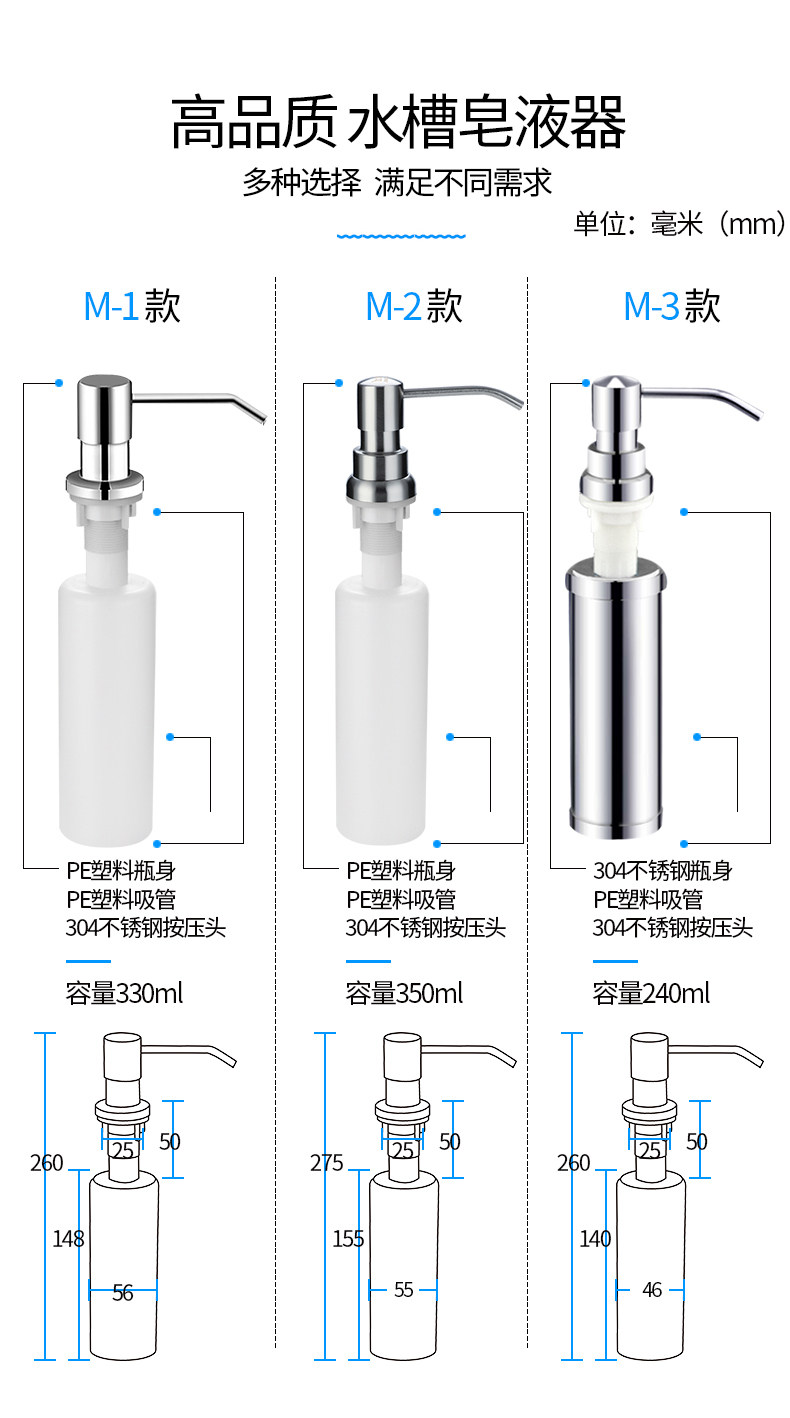 高品质 水槽皂液器

多种选择 满足不同需求

单位：毫米（mm）

M-1款

PE塑料瓶身
PE塑料吸管
304不锈钢按压头

容量330ml

260
25
50
148
56

M-2款

PE塑料瓶身
PE塑料吸管
304不锈钢按压头

容量350ml

275
25
50
155
55

M-3款

304不锈钢瓶身
PE塑料吸管
304不锈钢按压头

容量240ml

260
25
50
140
46