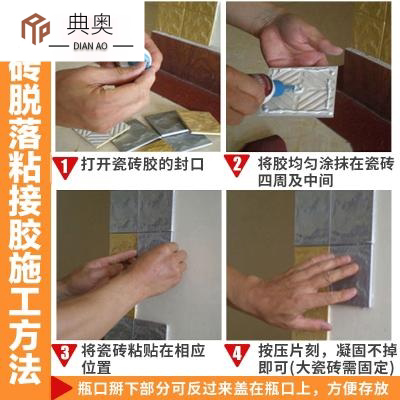 典奥
DIAN AO

砖脱落粘接胶施工方法

1 打开瓷砖胶的封口

2 将胶均匀涂抹在瓷砖四周及中间

3 将瓷砖粘贴在相应位置

4 按压片刻，凝固不掉即可(大瓷砖需固定)

瓶口掰下部分可反过来盖在瓶口上，方便存放