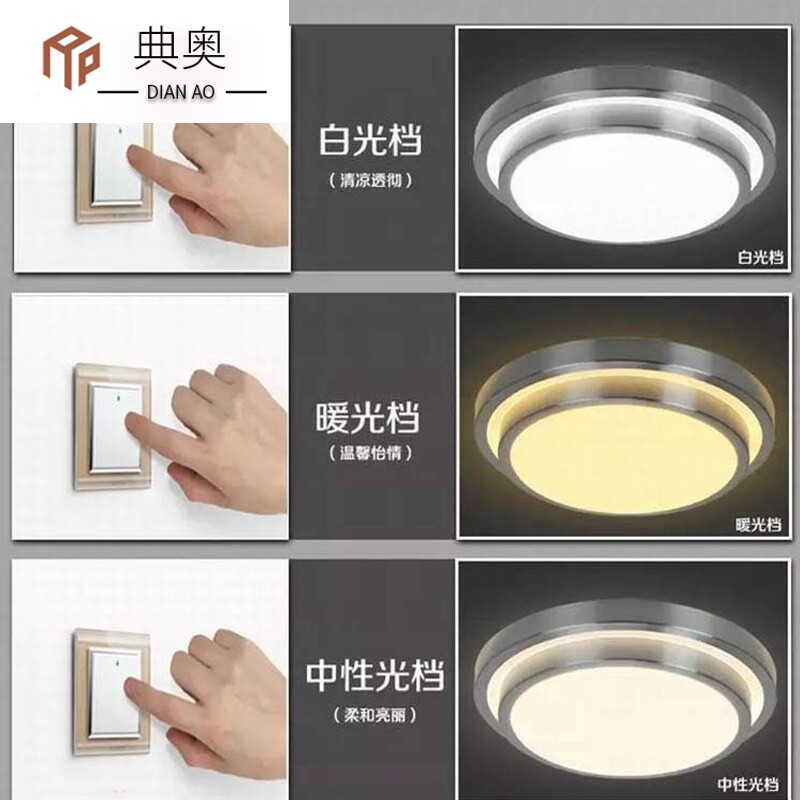 典奥
DIAN AO

白光档
（清凉透彻）
白光档

暖光档
（温馨怡情）
暖光档

中性光档
（柔和亮丽）
中性光档