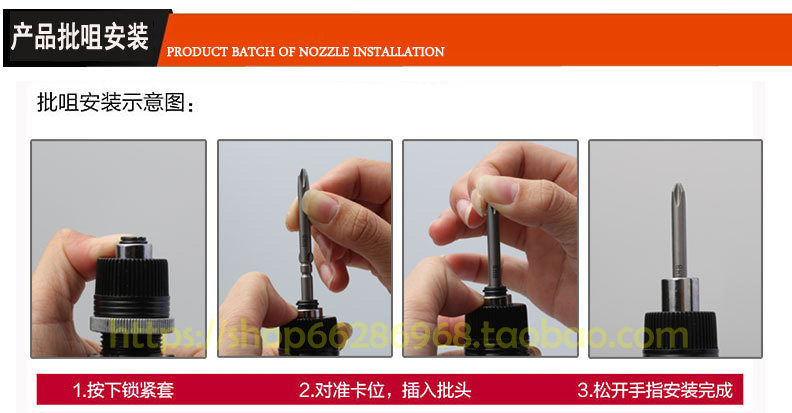 产品批咀安装

PRODUCT BATCH OF NOZZLE INSTALLATION

批咀安装示意图：

https://shop66286968.taobao.com

1.按下锁紧套

2.对准卡位，插入批头

3.松开手指安装完成