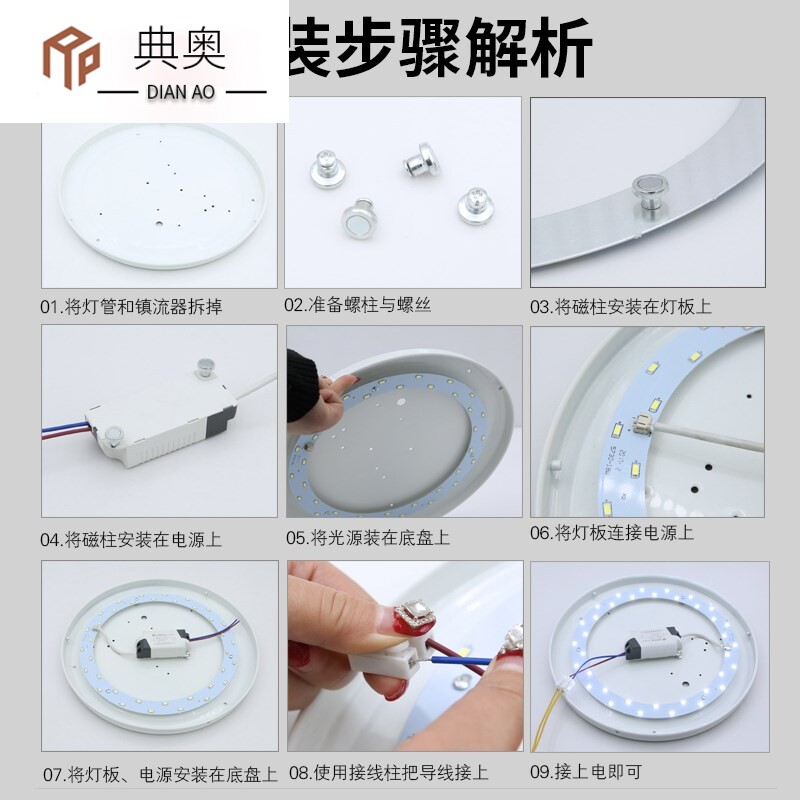 典奥
DIAN AO

装步骤解析

01.将灯管和镇流器拆掉

02.准备螺柱与螺丝

03.将磁柱安装在灯板上

04.将磁柱安装在电源上

05.将光源装在底盘上

06.将灯板连接电源上

07.将灯板、电源安装在底盘上

08.使用接线柱把导线接上

09.接上电即可