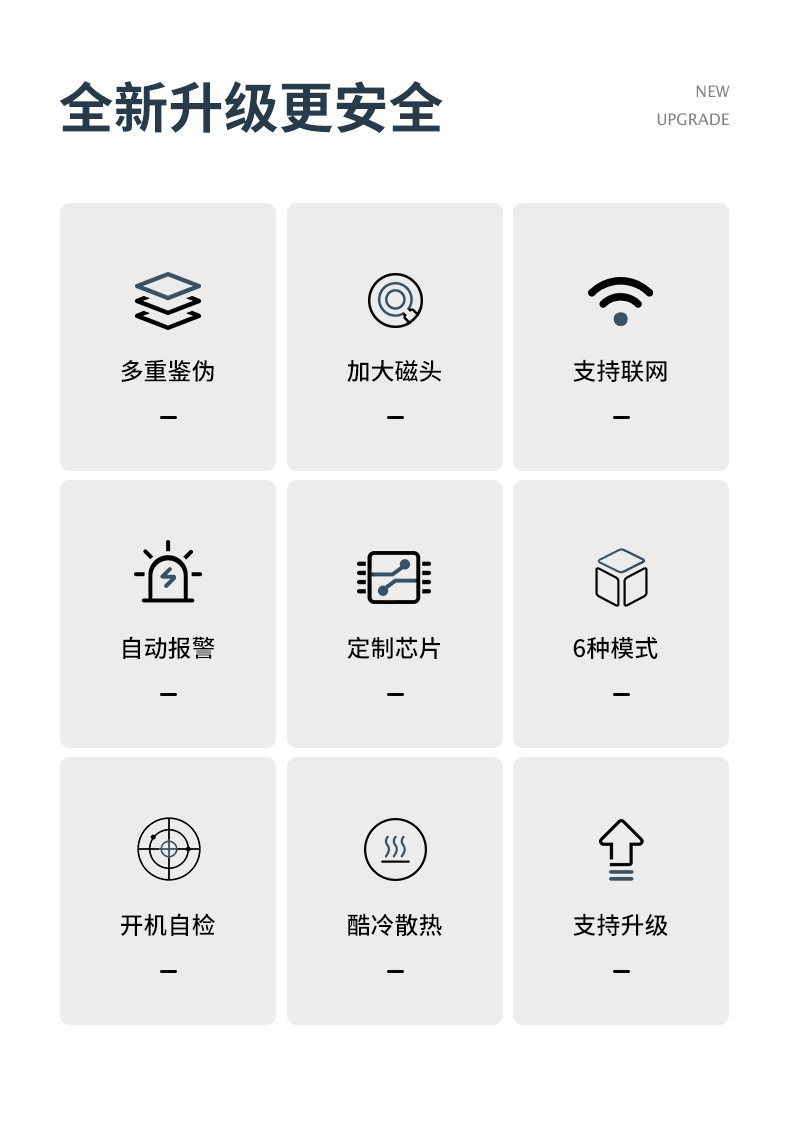 全新升级更安全

NEW
UPGRADE

多重鉴伪
-

加大磁头
-

支持联网
-

自动报警
-

定制芯片
-

6种模式
-

开机自检
-

酷冷散热
-

支持升级
-