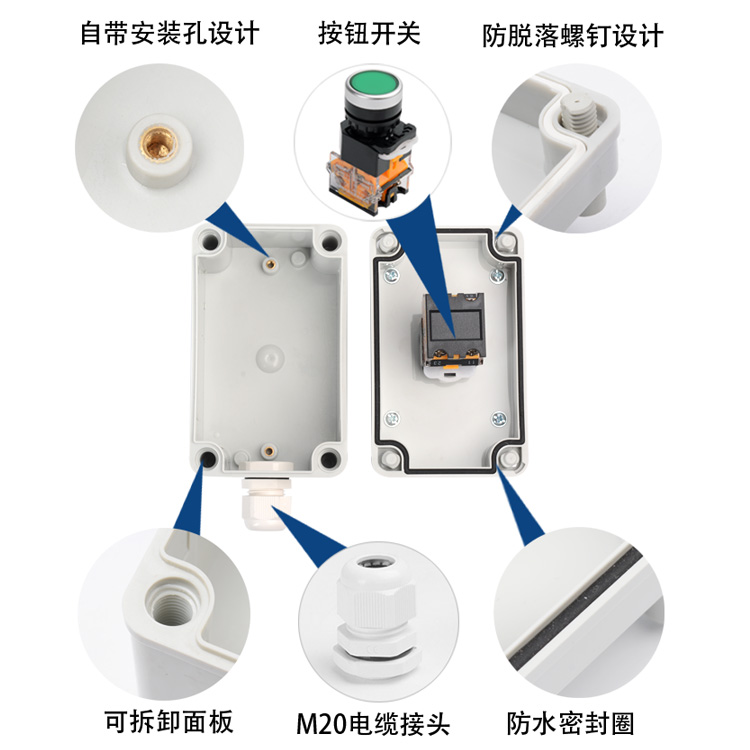 自带安装孔设计

按钮开关

防脱落螺钉设计

可拆卸面板

M20电缆接头

防水密封圈