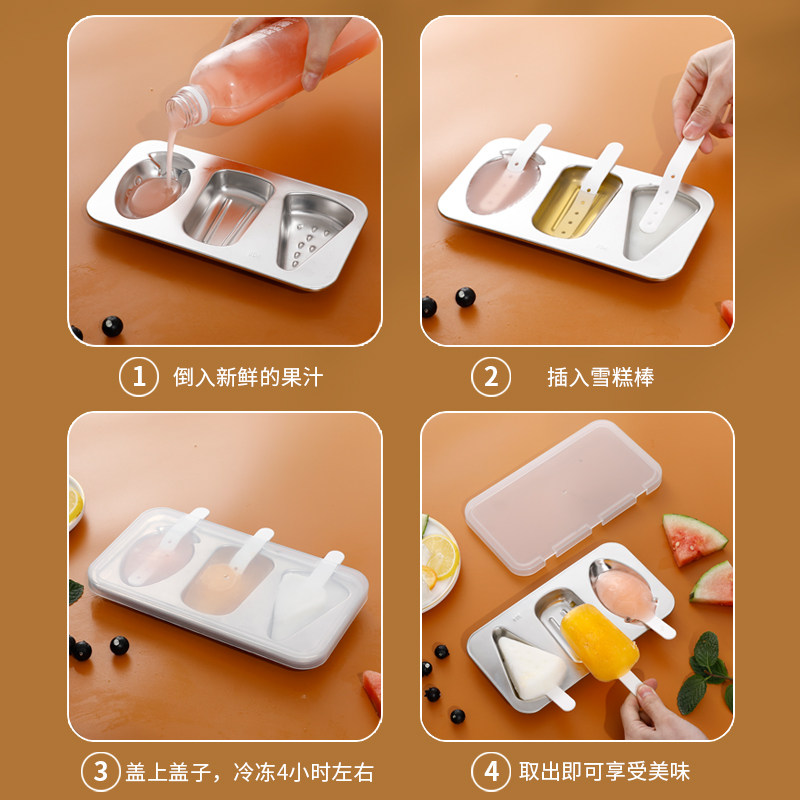 1 倒入新鲜的果汁

2 插入雪糕棒

3 盖上盖子，冷冻4小时左右

4 取出即可享受美味