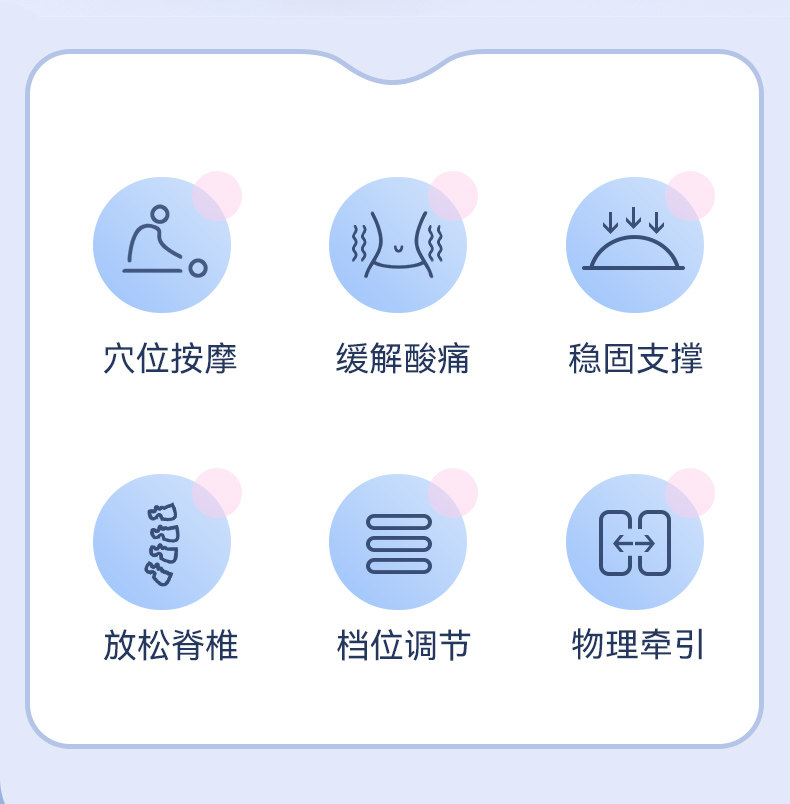 穴位按摩

缓解酸痛

稳固支撑

放松脊椎

档位调节

物理牵引