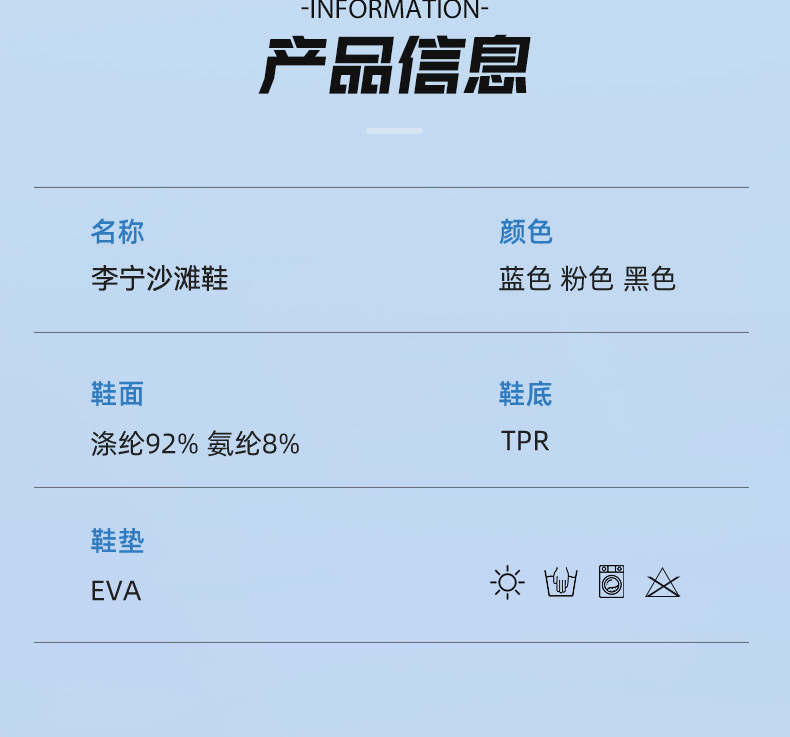 -INFORMATION-

产品信息

名称
李宁沙滩鞋

颜色
蓝色 粉色 黑色

鞋面
涤纶92% 氨纶8%

鞋底
TPR

鞋垫
EVA