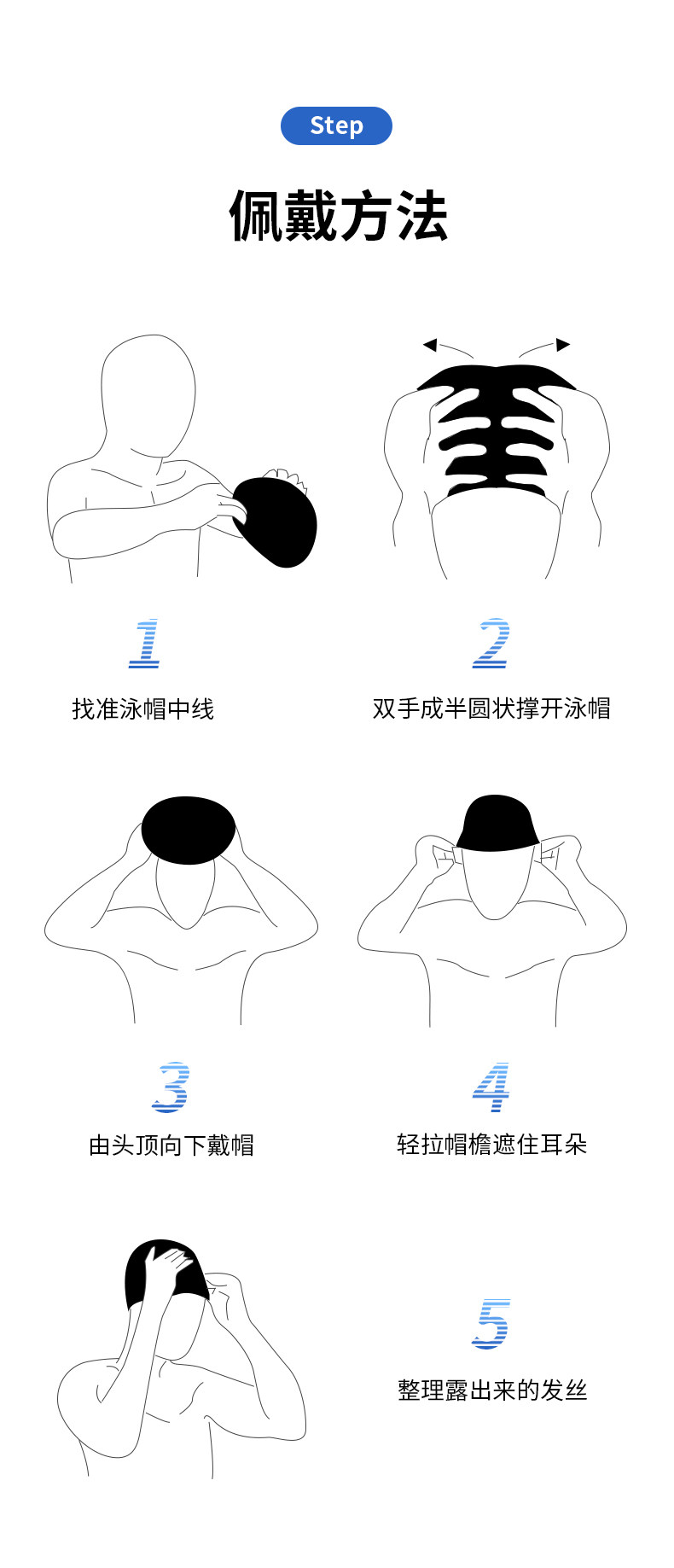 Step

佩戴方法

1

找准泳帽中线

2

双手成半圆状撑开泳帽

3

由头顶向下戴帽

4

轻拉帽檐遮住耳朵

5

整理露出来的发丝