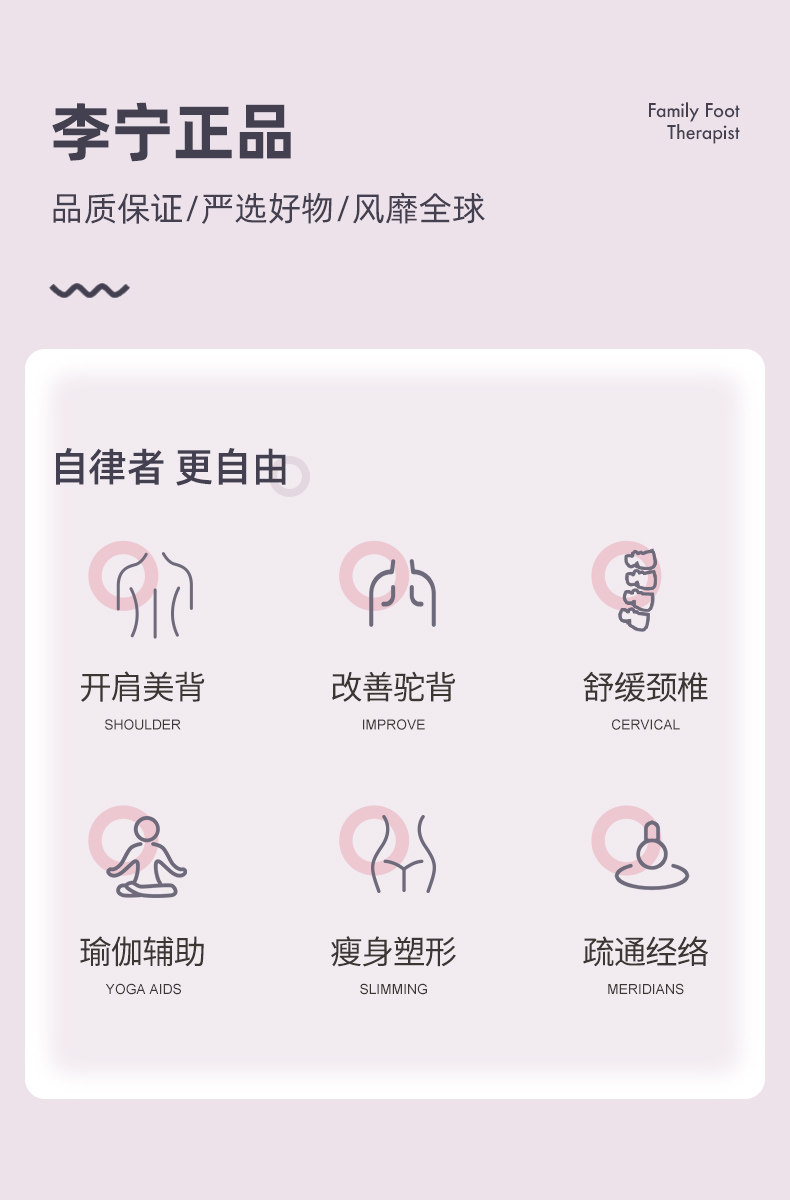 李宁正品

Family Foot
Therapist

品质保证/严选好物/风靡全球

自律者 更自由

开肩美背
SHOULDER

改善驼背
IMPROVE

舒缓颈椎
CERVICAL

瑜伽辅助
YOGA AIDS

瘦身塑形
SLIMMING

疏通经络
MERIDIANS