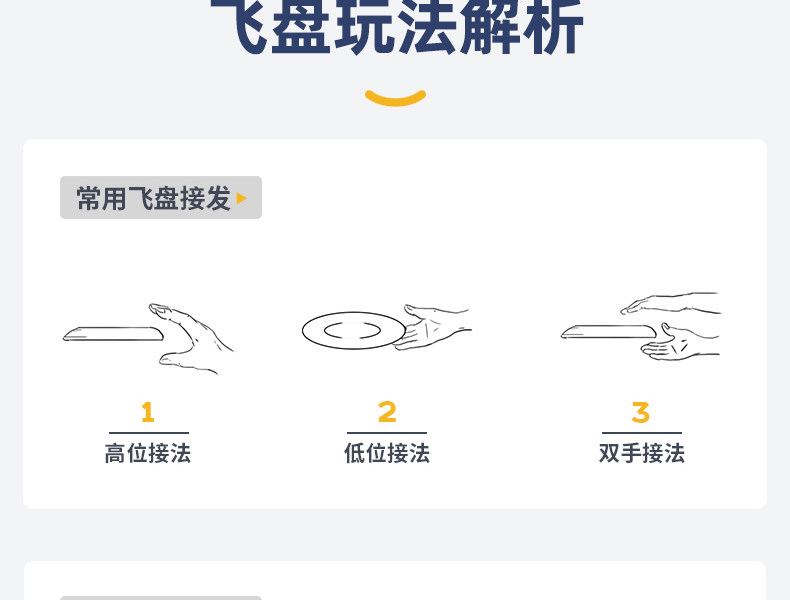 飞盘玩法解析

常用飞盘接发

1
高位接法

2
低位接法

3
双手接法