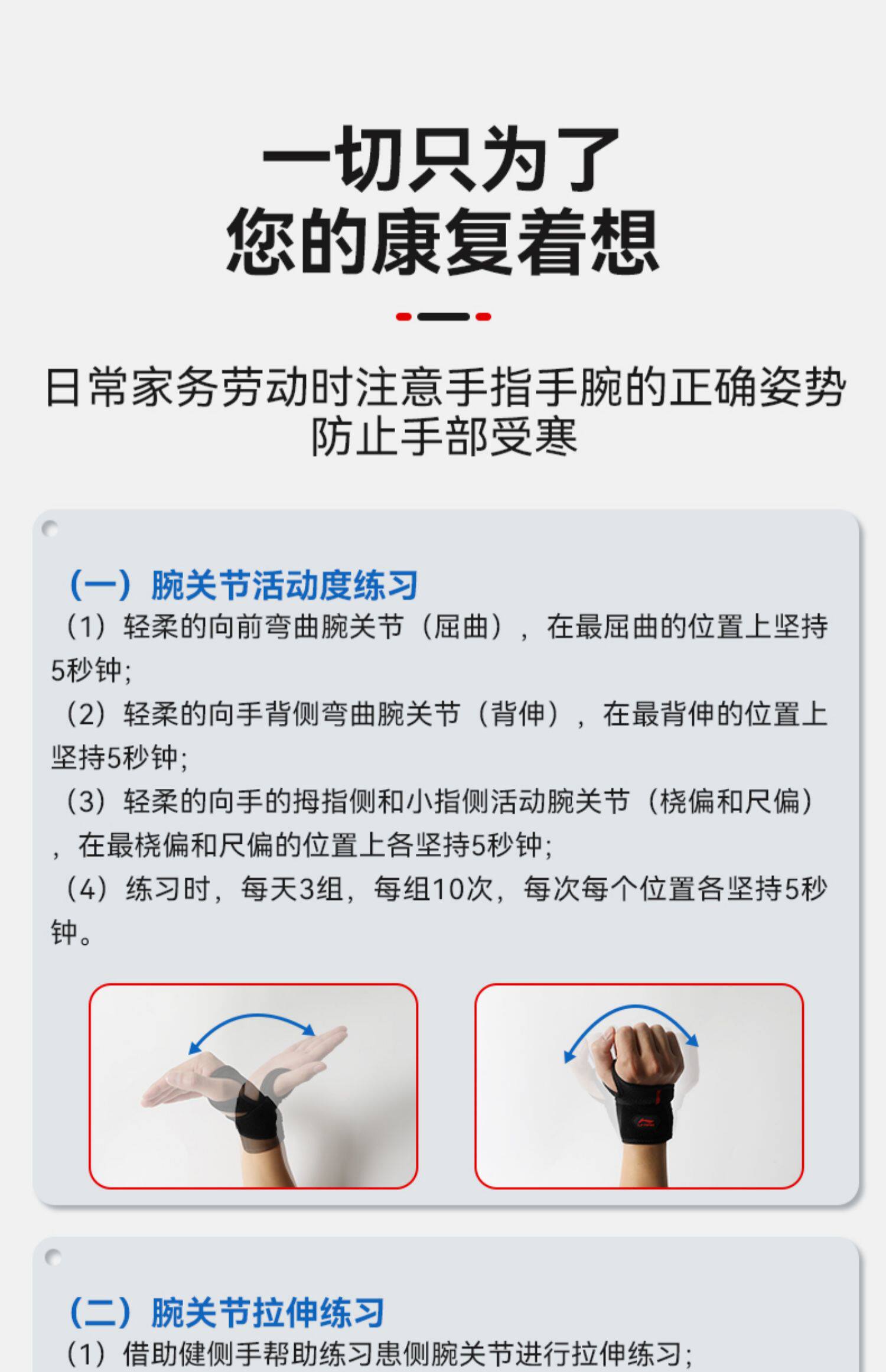 一切只为了
您的康复着想

日常家务劳动时注意手指手腕的正确姿势
防止手部受寒

（一）腕关节活动度练习
（1）轻柔的向前弯曲腕关节（屈曲），在最屈曲的位置上坚持5秒钟；
（2）轻柔的向手背侧弯曲腕关节（背伸），在最背伸的位置上坚持5秒钟；
（3）轻柔的向手的拇指侧和小指侧活动腕关节（桡偏和尺偏），在最桡偏和尺偏的位置上各坚持5秒钟；
（4）练习时，每天3组，每组10次，每次每个位置各坚持5秒钟。

（二）腕关节拉伸练习
（1）借助健侧手帮助练习患侧腕关节进行拉伸练习；