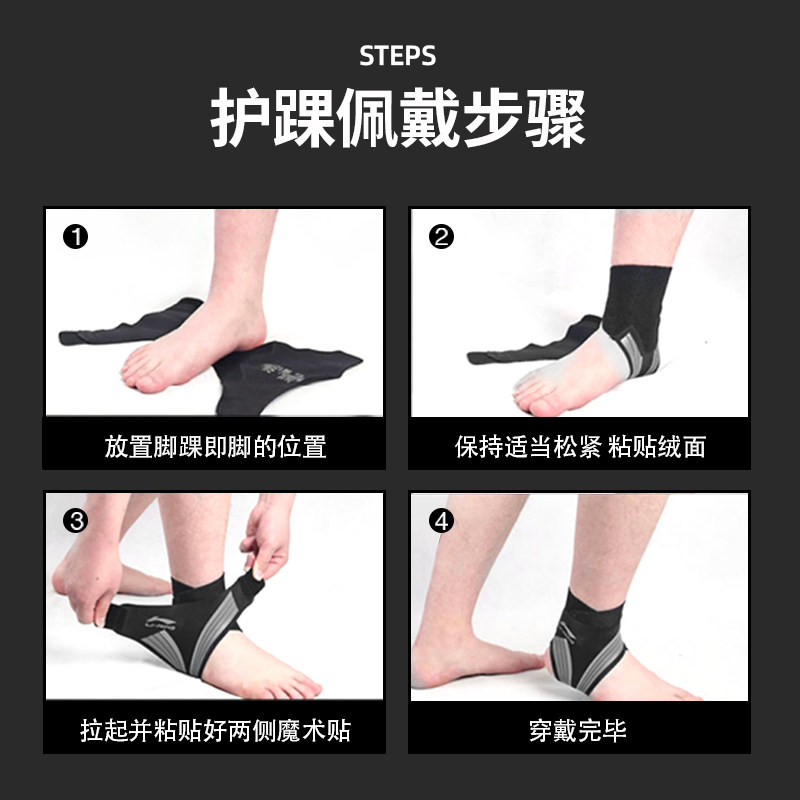 STEPS
护踝佩戴步骤

❶
放置脚踝即脚的位置

❷
保持适当松紧 粘贴绒面

❸
拉起并粘贴好两侧魔术贴

❹
穿戴完毕