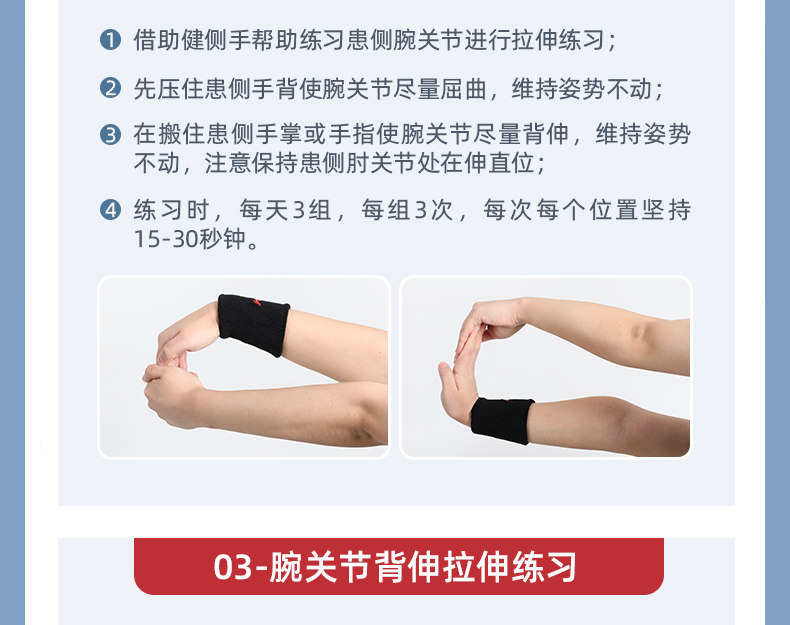 ❶ 借助健侧手帮助练习患侧腕关节进行拉伸练习；

❷ 先压住患侧手背使腕关节尽量屈曲，维持姿势不动；

❸ 在搬住患侧手掌或手指使腕关节尽量背伸，维持姿势不动，注意保持患侧肘关节处在伸直位；

❹ 练习时，每天3组，每组3次，每次每个位置坚持15-30秒钟。

03-腕关节背伸拉伸练习