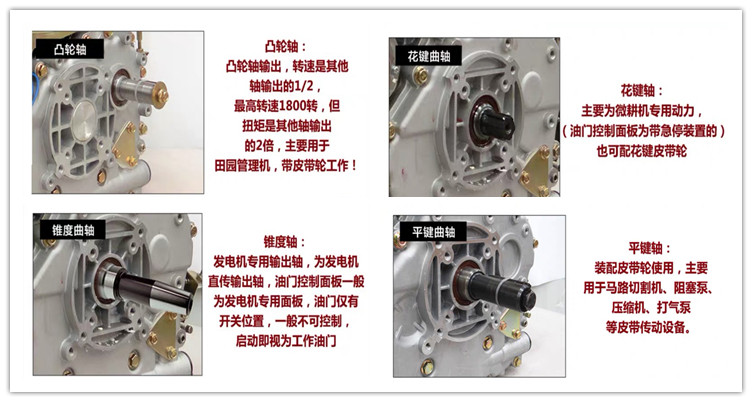 凸轮轴

凸轮轴：
凸轮轴输出，转速是其他轴输出的1/2，最高转速1800转，但扭矩是其他轴输出的2倍，主要用于田园管理机，带皮带轮工作！

花键曲轴

花键轴：
主要为微耕机专用动力，（油门控制面板为带急停装置的）也可配花键皮带轮

锥度曲轴

锥度轴：
发电机专用输出轴，为发电机直传输出轴，油门控制面板一般为发电机专用面板，油门仅有开关位置，一般不可控制，启动即视为工作油门

平键曲轴

平键轴：
装配皮带轮使用，主要用于马路切割机、阻塞泵、压缩机、打气泵等皮带传动设备。