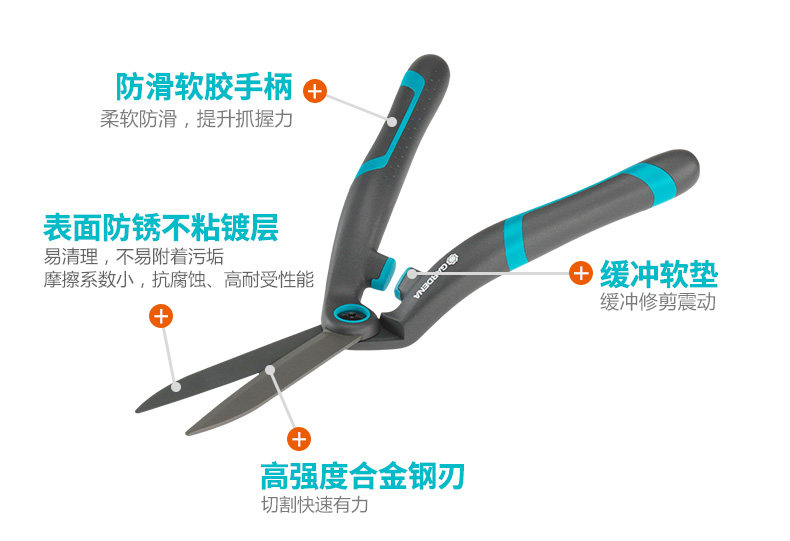 防滑软胶手柄
柔软防滑，提升抓握力

表面防锈不粘镀层
易清理，不易附着污垢
摩擦系数小，抗腐蚀、高耐受性能

GARDENA

缓冲软垫
缓冲修剪震动

高强度合金钢刃
切割快速有力