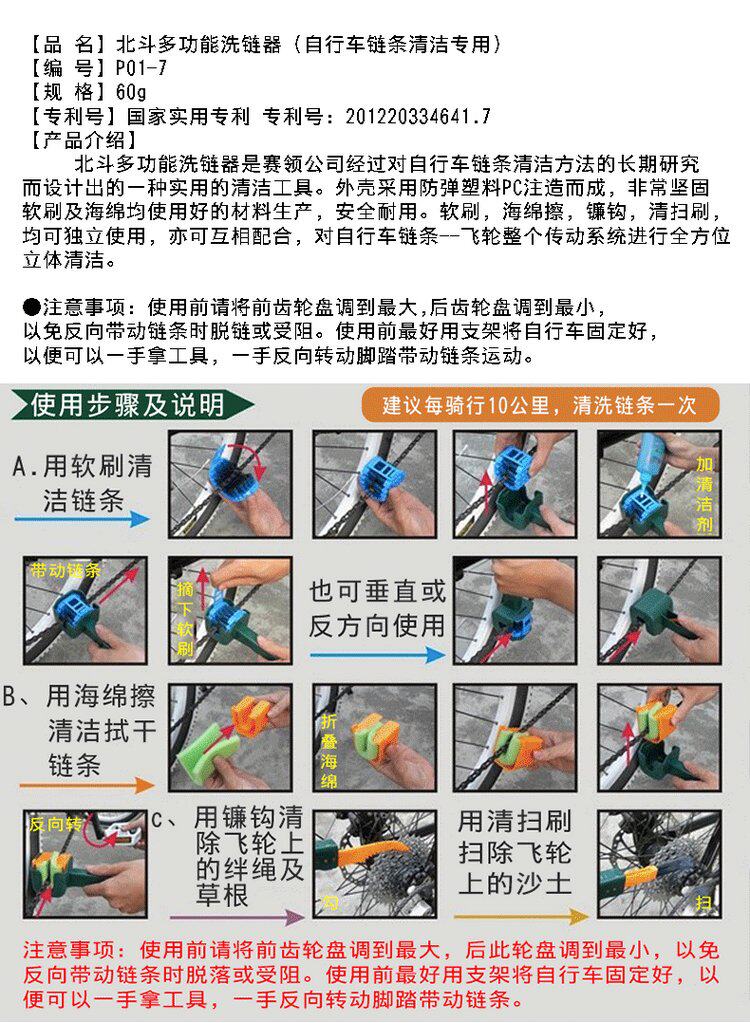 【品 名】北斗多功能洗链器（自行车链条清洁专用）
【编 号】P01-7
【规 格】60g
【专利号】国家实用专利 专利号：201220334641.7
【产品介绍】

北斗多功能洗链器是赛领公司经过对自行车链条清洁方法的长期研究而设计出的一种实用的清洁工具。外壳采用防弹塑料PC注造而成，非常坚固软刷及海绵均使用好的材料生产，安全耐用。软刷，海绵擦，镰钩，清扫刷，均可独立使用，亦可互相配合，对自行车链条--飞轮整个传动系统进行全方位立体清洁。

●注意事项：使用前请将前齿轮盘调到最大,后齿轮盘调到最小，以免反向带动链条时脱链或受阻。使用前最好用支架将自行车固定好，以便可以一手拿工具，一手反向转动脚踏带动链条运动。

使用步骤及说明

建议每骑行10公里，清洗链条一次

A.用软刷清洁链条

加清洁剂

带动链条

摘下软刷

也可垂直或反方向使用

B、用海绵擦清洁拭干链条

折叠海绵

反向转

C、用镰钩清除飞轮上的绊绳及草根

勾

用清扫刷扫除飞轮上的沙土

扫

注意事项：使用前请将前齿轮盘调到最大，后此轮盘调到最小，以免反向带动链条时脱落或受阻。使用前最好用支架将自行车固定好，以便可以一手拿工具，一手反向转动脚踏带动链条。