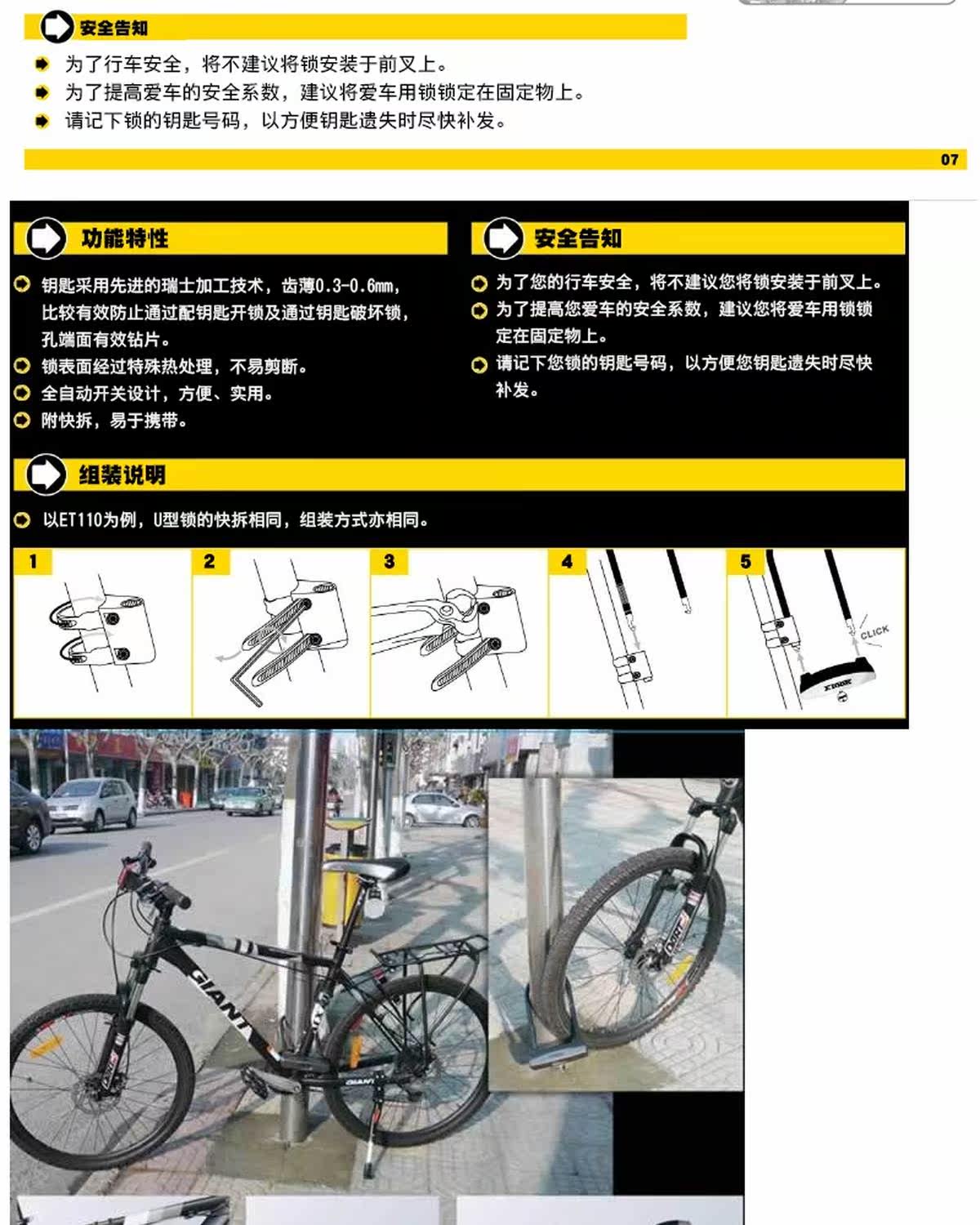 安全告知

为了行车安全，将不建议将锁安装于前叉上。
为了提高爱车的安全系数，建议将爱车用锁锁定在固定物上。
请记下锁的钥匙号码，以方便钥匙遗失时尽快补发。

07

功能特性

钥匙采用先进的瑞士加工技术，齿薄0.3-0.6mm，比较有效防止通过配钥匙开锁及通过钥匙破坏锁，孔端面有效钻片。
锁表面经过特殊热处理，不易剪断。
全自动开关设计，方便、实用。
附快拆，易于携带。

安全告知

为了您的行车安全，将不建议您将锁安装于前叉上。
为了提高您爱车的安全系数，建议您将爱车用锁锁定在固定物上。
请记下您锁的钥匙号码，以方便您钥匙遗失时尽快补发。

组装说明

以ET110为例，U型锁的快拆相同，组装方式亦相同。

1 2 3 4 5

CLICK

GIANT

GIANT