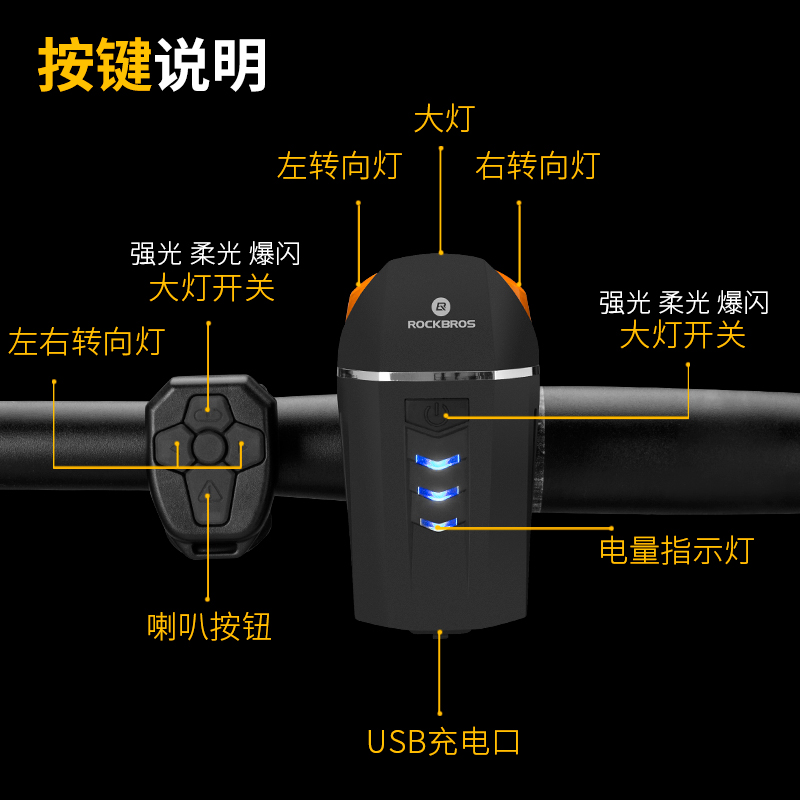 按键说明

大灯

左转向灯

右转向灯

强光 柔光 爆闪
大灯开关

左右转向灯

ROCKBROS

强光 柔光 爆闪
大灯开关

电量指示灯

喇叭按钮

USB充电口