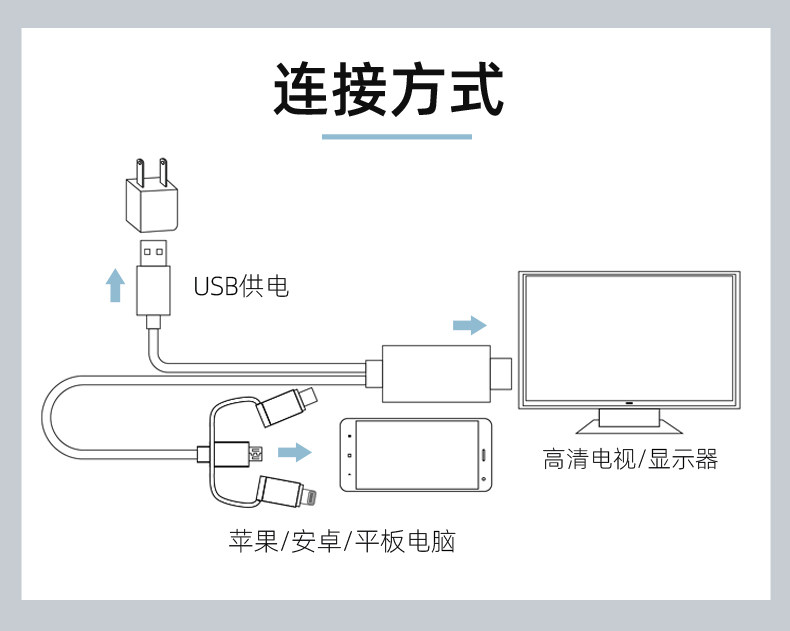 连接方式

USB供电

高清电视/显示器

苹果/安卓/平板电脑