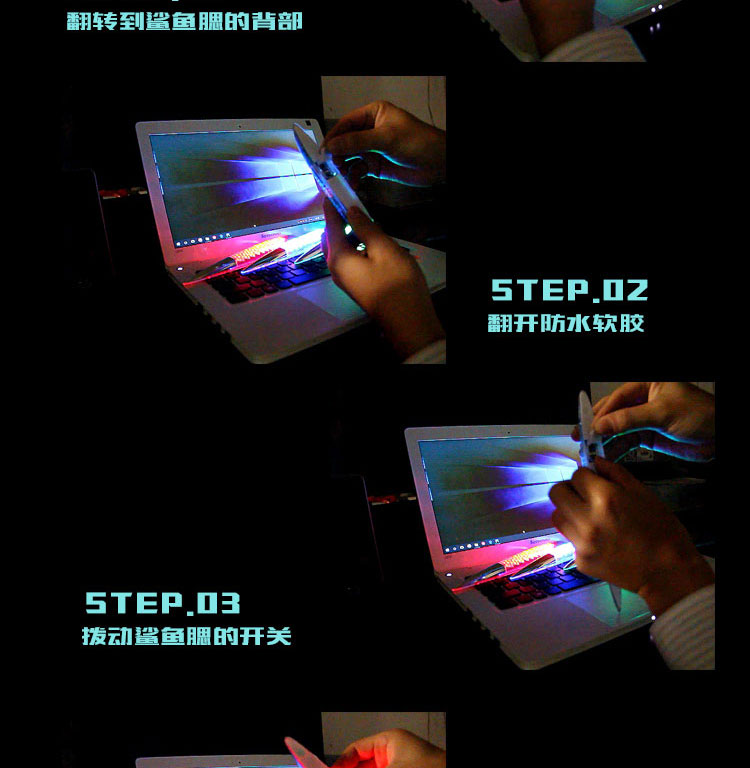 翻转到鲨鱼腮的背部

STEP.02
翻开防水软胶

STEP.03
拨动鲨鱼腮的开关