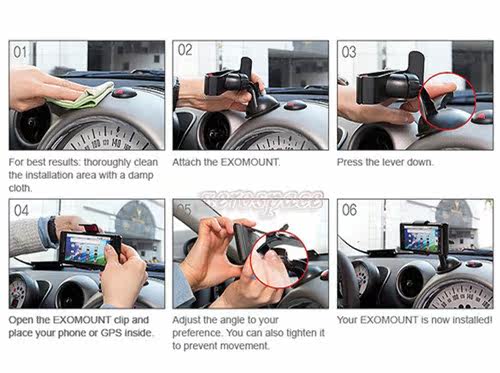 01

For best results: thoroughly clean the installation area with a damp cloth.

02

Attach the EXOMOUNT.

03

Press the lever down.

04

Open the EXOMOUNT clip and place your phone or GPS inside.

aerospace

05

Adjust the angle to your preference. You can also tighten it to prevent movement.

06

Your EXOMOUNT is now installed!