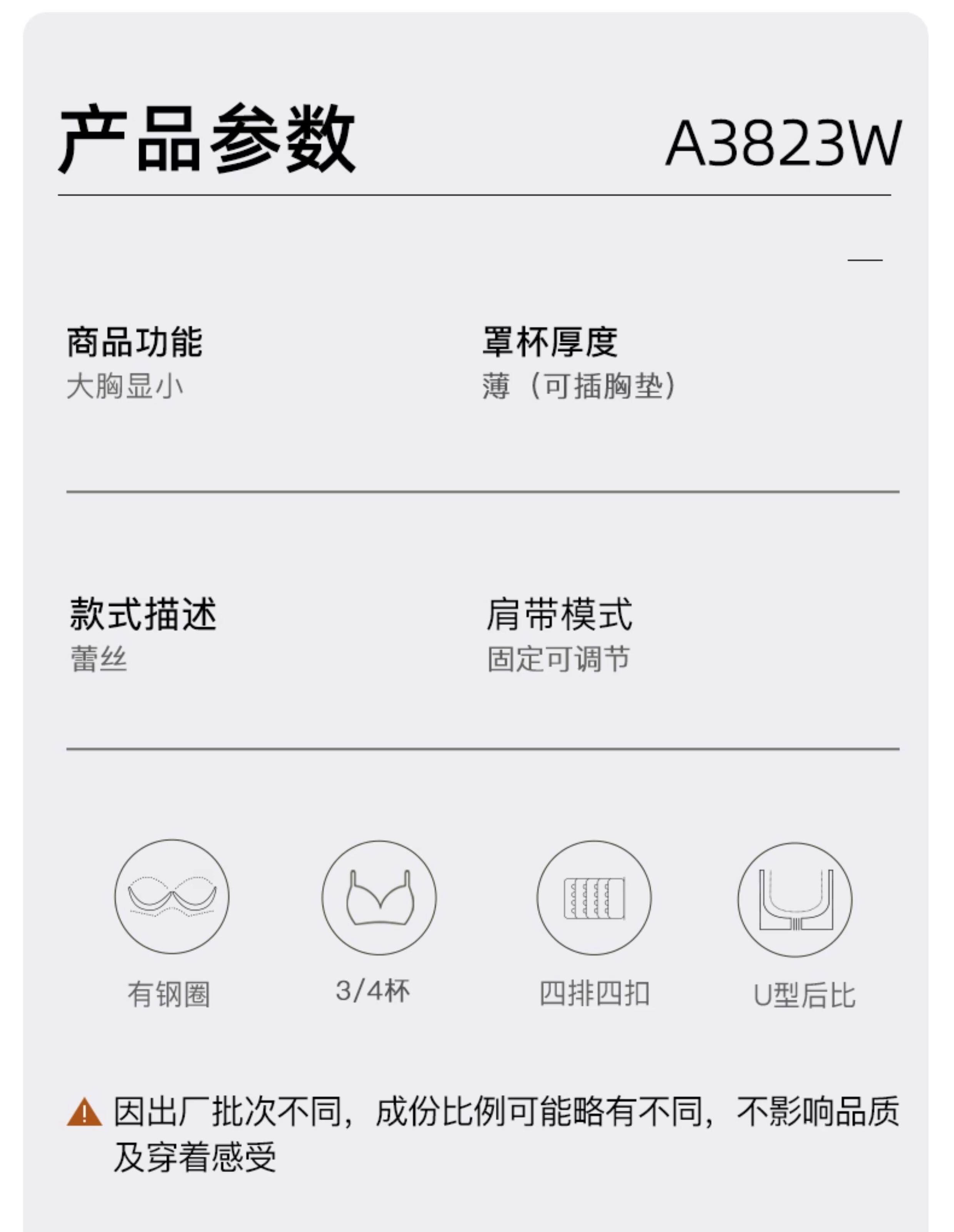 产品参数 A3823W

商品功能
大胸显小

罩杯厚度
薄（可插胸垫）

款式描述
蕾丝

肩带模式
固定可调节

有钢圈

3/4杯

四排四扣

U型后比

因出厂批次不同，成份比例可能略有不同，不影响品质及穿着感受