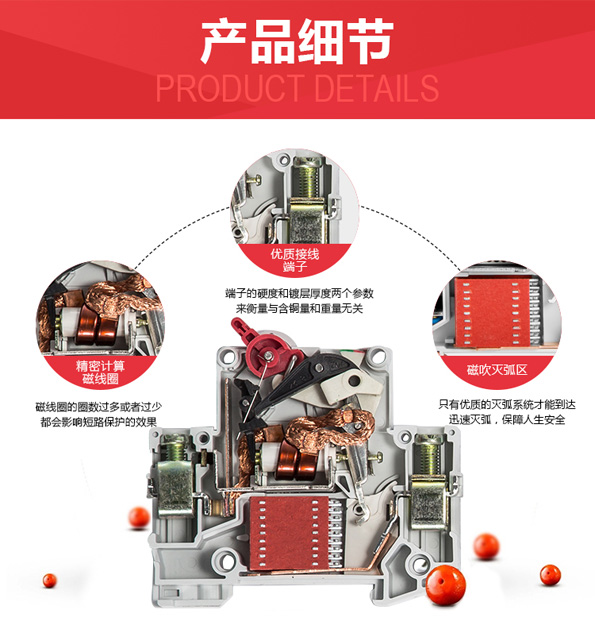 产品细节
PRODUCT DETAILS

优质接线端子

端子的硬度和镀层厚度两个参数来衡量与含铜量和重量无关

精密计算磁线圈

磁线圈的圈数过多或者过少都会影响短路保护的效果

磁吹灭弧区

只有优质的灭弧系统才能到达迅速灭弧，保障人生安全