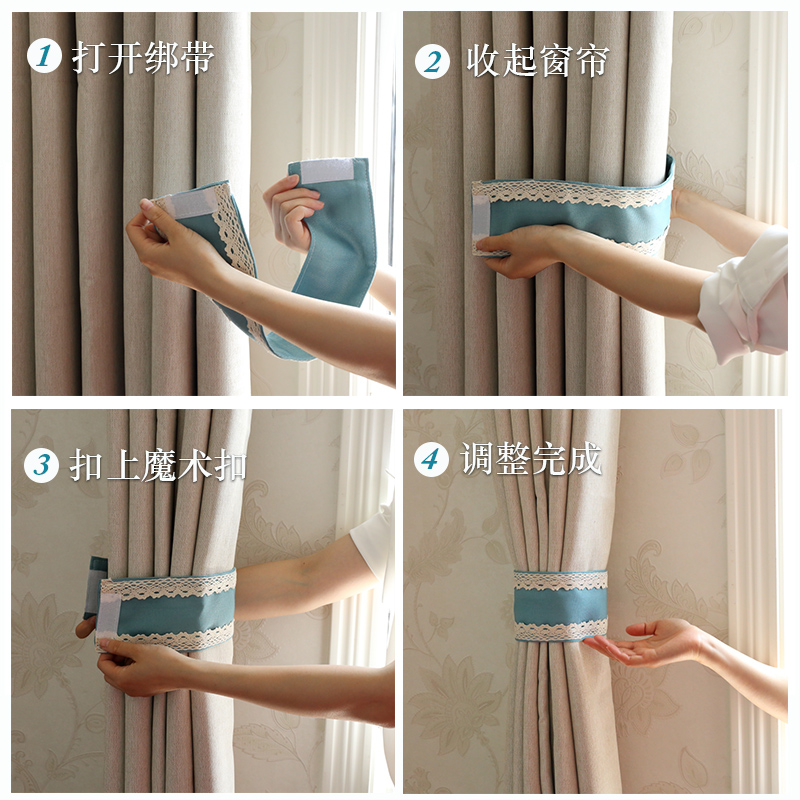 1 打开绑带

2 收起窗帘

3 扣上魔术扣

4 调整完成